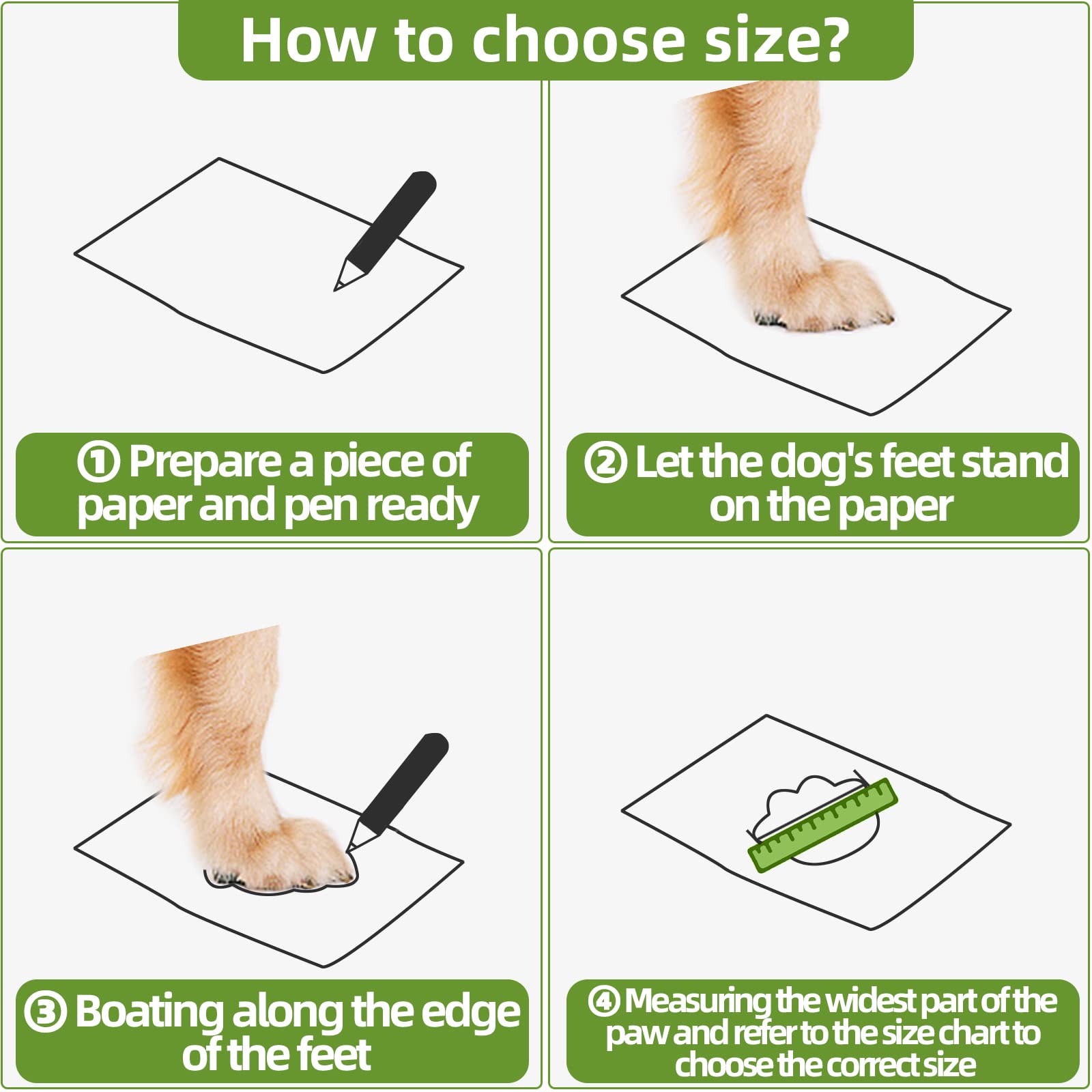 How to choose size?

① Prepare a piece of paper and pen ready

② Let the dog's feet stand on the paper

③ Boating along the edge of the feet

④ Measuring the widest part of the paw and refer to the size chart to choose the correct size