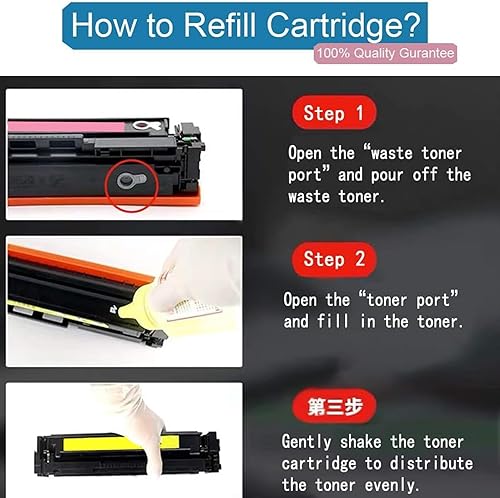 How to Refill Cartridge?

100% Quality Gurantee

Step 1

Open the “waste toner port” and pour off the waste toner.

Step 2

Open the “toner port” and fill in the toner.

第三步

Gently shake the toner cartridge to distribute the toner evenly.