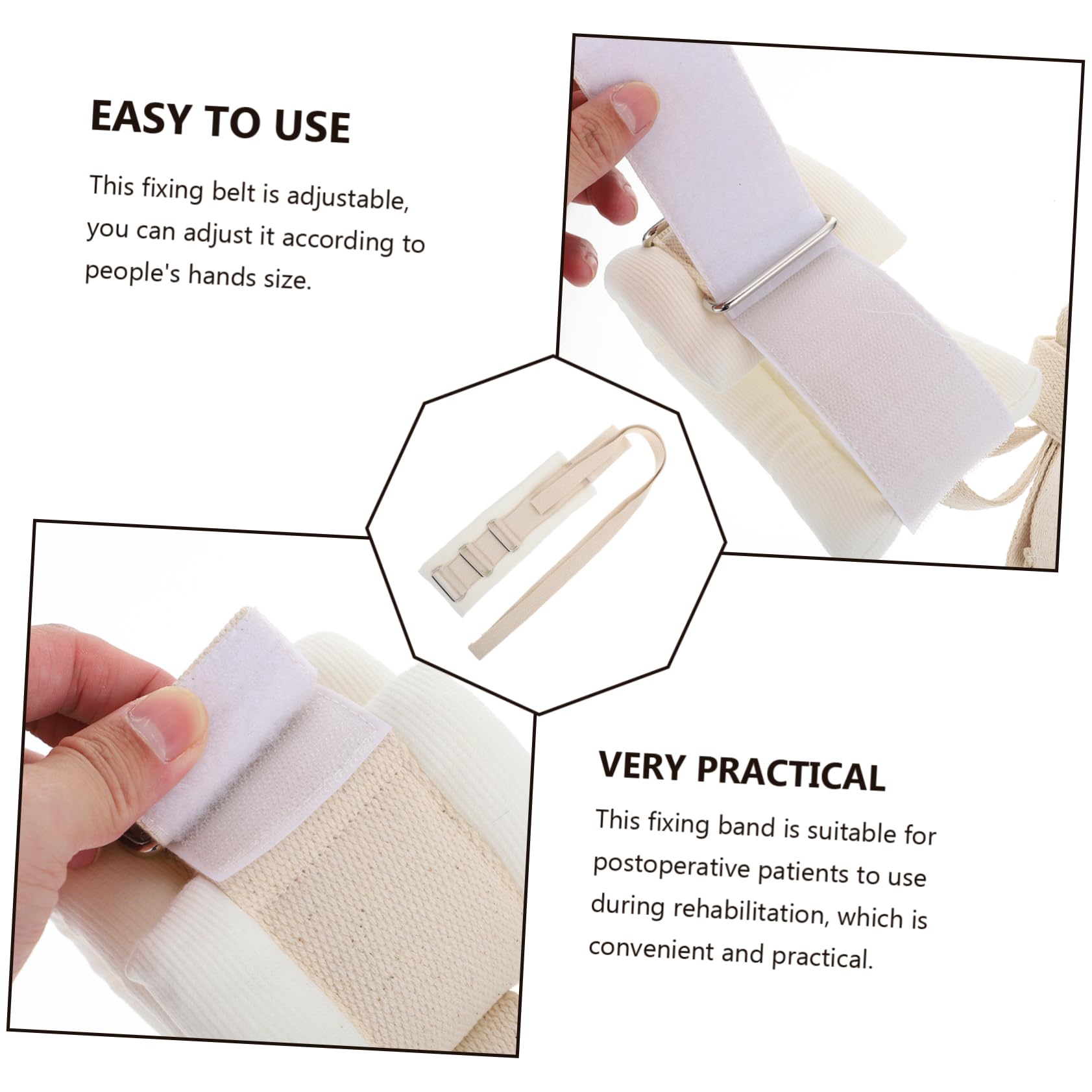 EASY TO USE

This fixing belt is adjustable, you can adjust it according to people's hands size.

VERY PRACTICAL

This fixing band is suitable for postoperative patients to use during rehabilitation, which is convenient and practical.