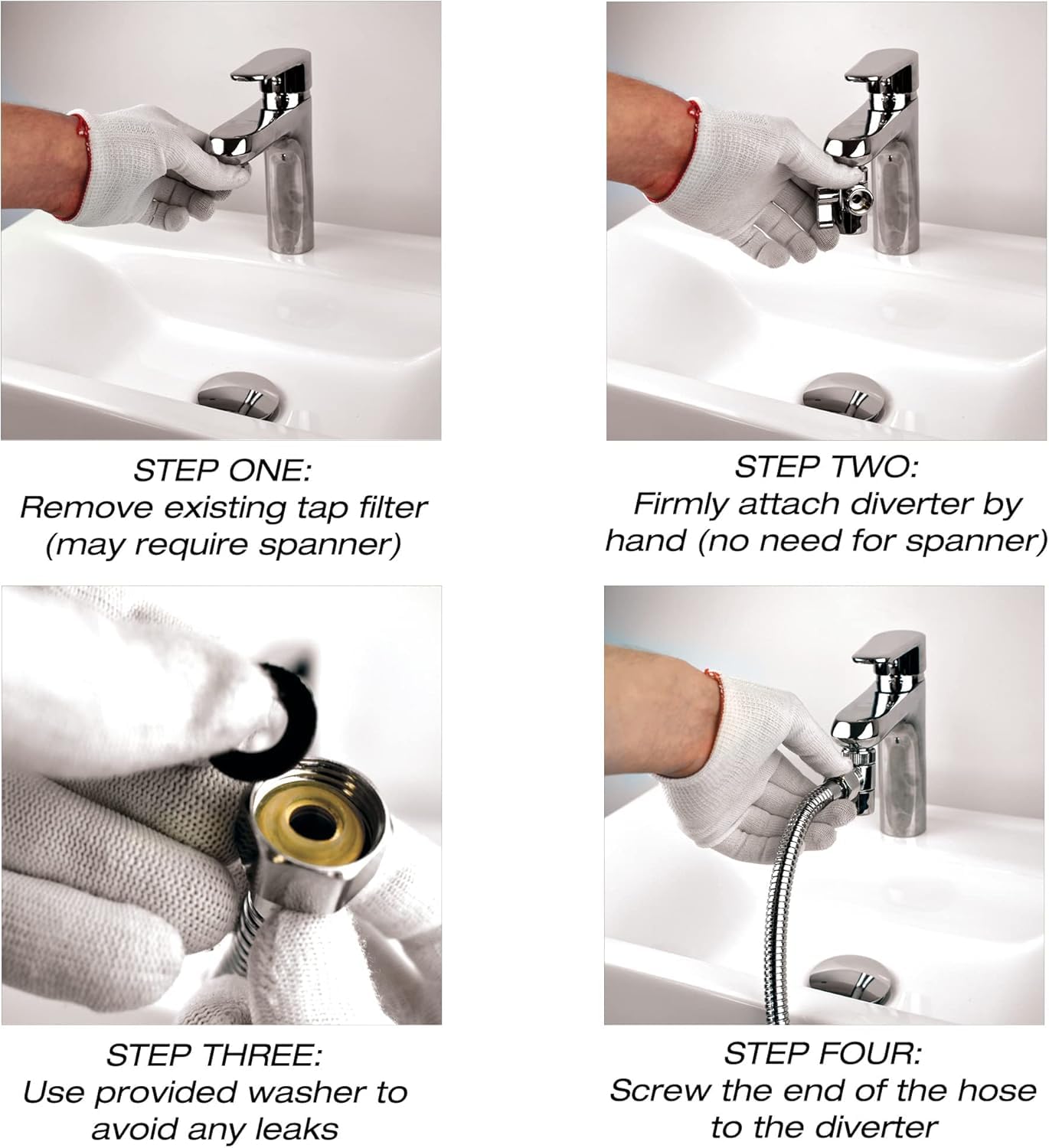 STEP ONE:
Remove existing tap filter (may require spanner)

STEP TWO:
Firmly attach diverter by hand (no need for spanner)

STEP THREE:
Use provided washer to avoid any leaks

STEP FOUR:
Screw the end of the hose to the diverter