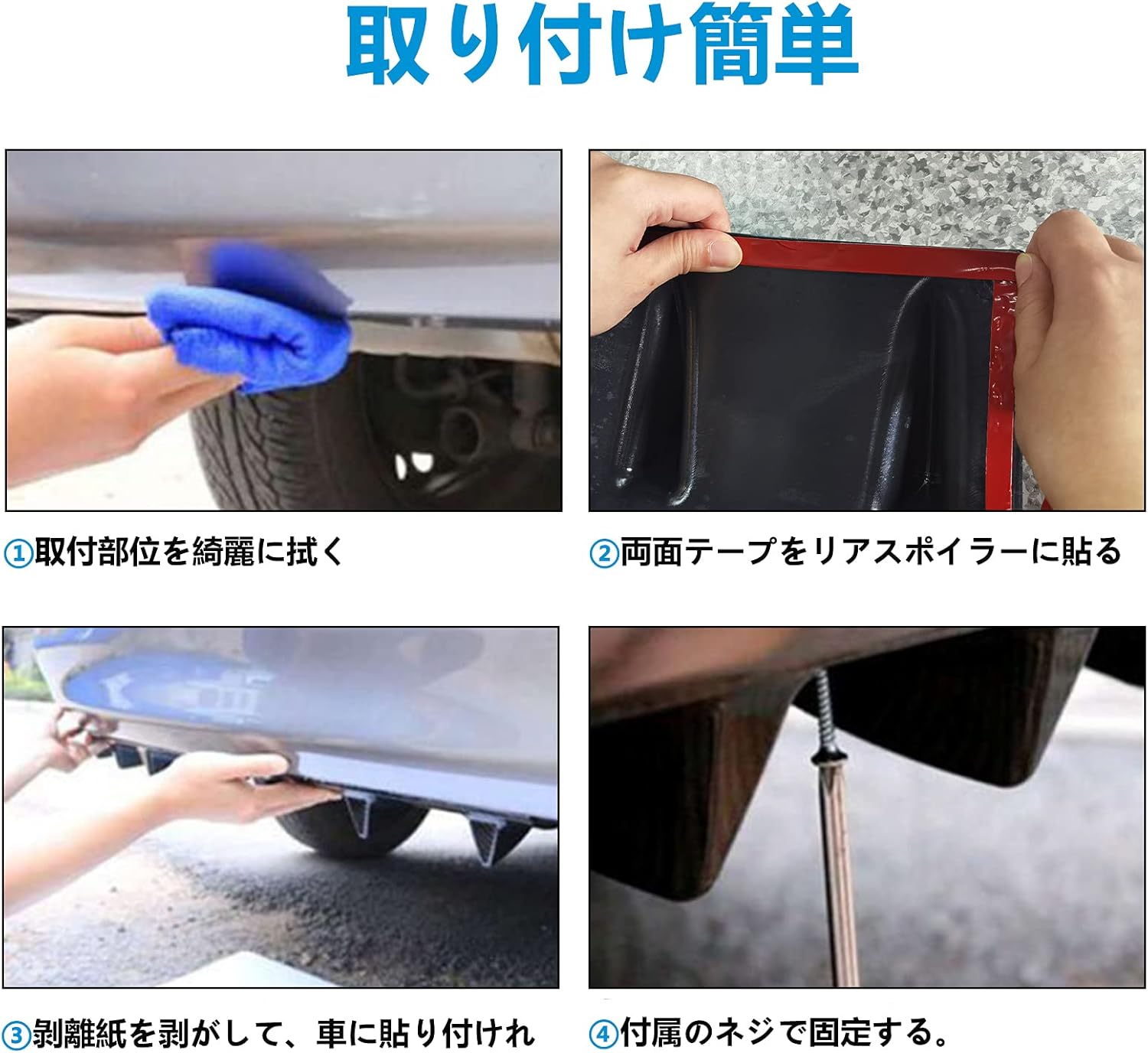 取り付け簡単

①取付部位を綺麗に拭く

②両面テープをリアスポイラーに貼る

③剥離紙を剥がして、車に貼り付けれ

④付属のネジで固定する。