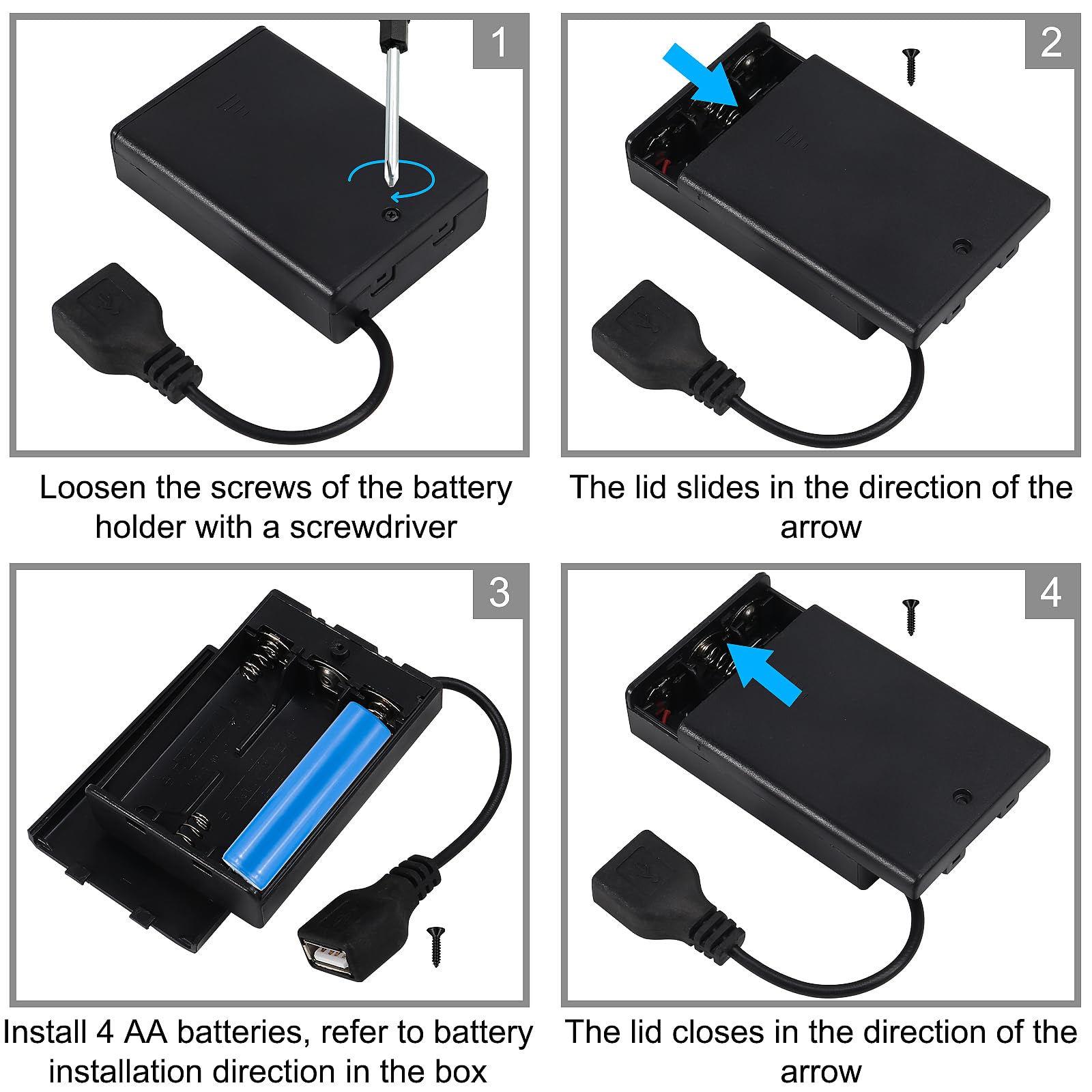 1

Loosen the screws of the battery holder with a screwdriver

2

The lid slides in the direction of the arrow

3

Install 4 AA batteries, refer to battery installation direction in the box

4

The lid closes in the direction of the arrow