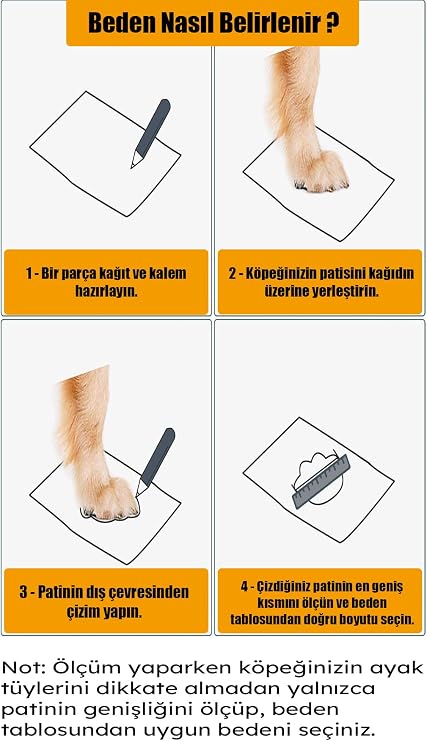 Beden Nasıl Belirlenir ?

1 - Bir parça kağıt ve kalem hazırlayın.

2 - Köpeğinizin patisini kağıdın üzerine yerleştirin.

3 - Patinin dış çevresinden çizim yapın.

4 - Çizdiğiniz patinin en geniş kısmını ölçün ve beden tablosundan doğru boyutu seçin.

Not: Ölçüm yaparken köpeğinizin ayak tüylerini dikkate almadan yalnızca patinin genişliğini ölçüp, beden tablosundan uygun bedeni seçiniz.