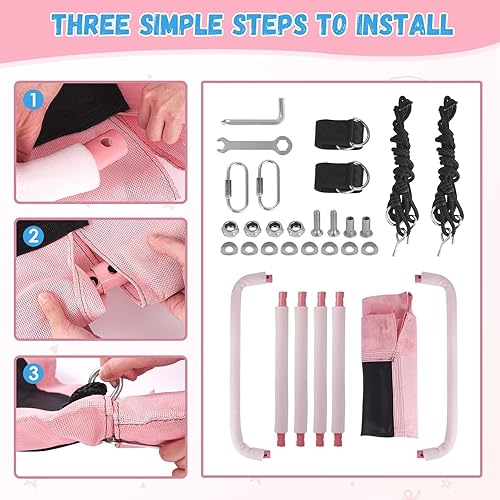 THREE SIMPLE STEPS TO INSTALL

1

2

3