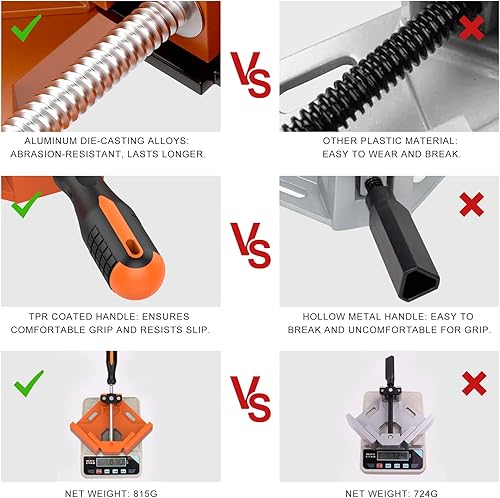 VS

ALUMINUM DIE-CASTING ALLOYS: ABRASION-RESISTANT, LASTS LONGER.

OTHER PLASTIC MATERIAL: EASY TO WEAR AND BREAK.

VS

TPR COATED HANDLE: ENSURES COMFORTABLE GRIP AND RESISTS SLIP.

HOLLOW METAL HANDLE: EASY TO BREAK AND UNCOMFORTABLE FOR GRIP.

VS

NET WEIGHT: 815G

NET WEIGHT: 724G