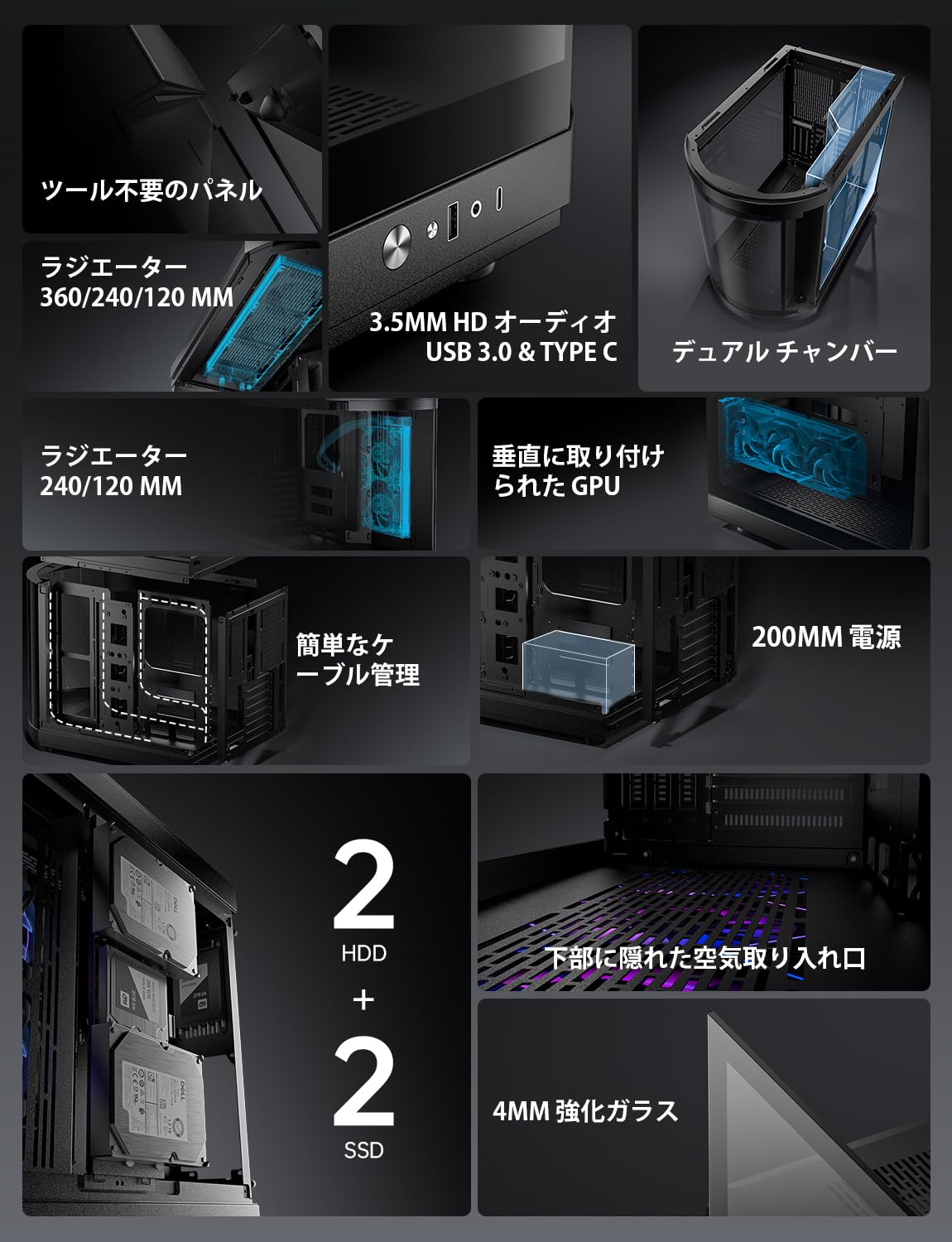 ツール不要のパネル

ラジエーター
360/240/120 MM

3.5MM HD オーディオ
USB 3.0 & TYPE C

デュアル チャンバー

ラジエーター
240/120 MM

垂直に取り付けられた GPU

簡単なケーブル管理

200MM 電源

2
HDD
+
2
SSD

下部に隠れた空気取り入れ口

4MM 強化ガラス