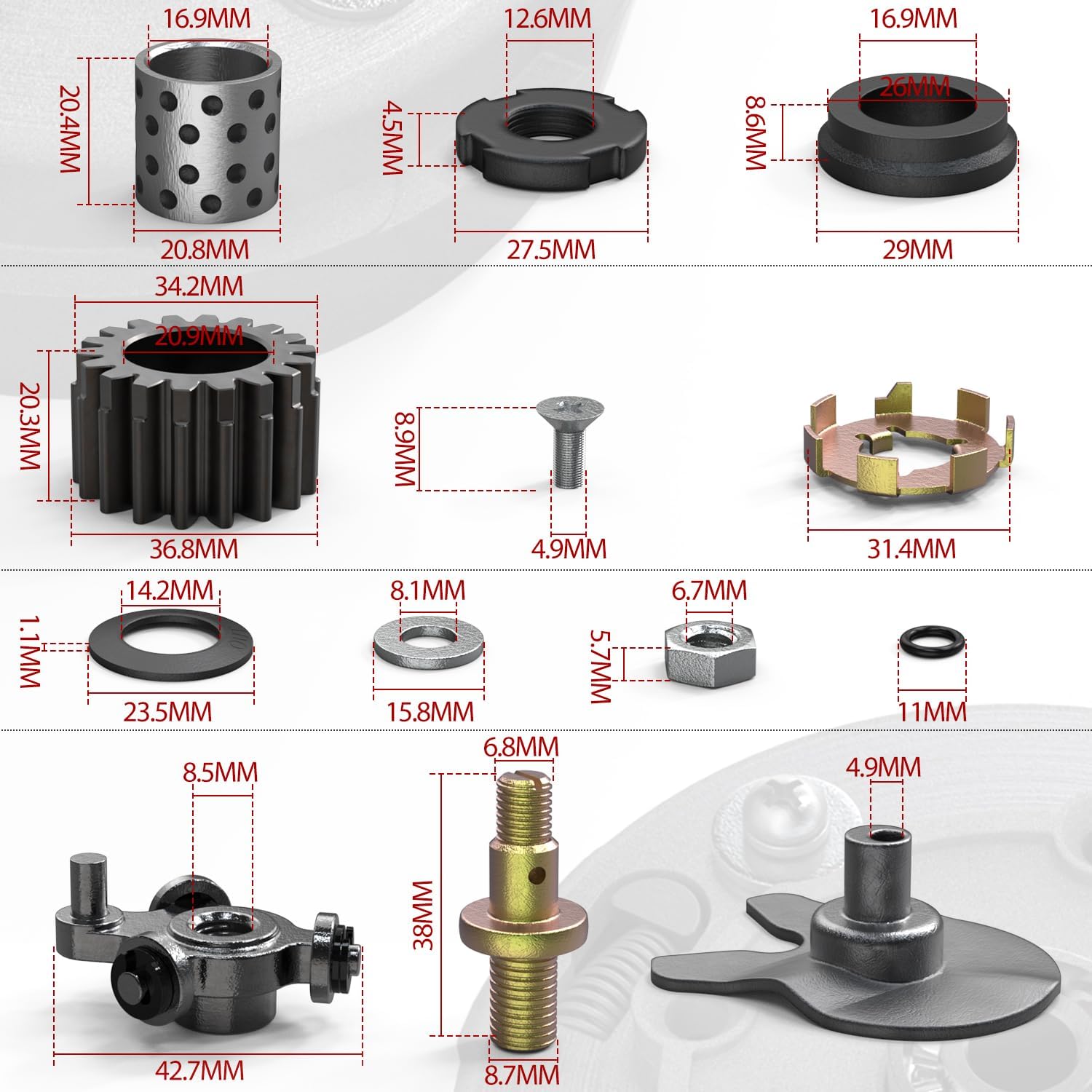 16.9MM
20.4MM
20.8MM
12.6MM
4.5MM
27.5MM
16.9MM
26MM
8.6MM
29MM
34.2MM
20.9MM
20.3MM
36.8MM
8.9MM
4.9MM
31.4MM
14.2MM
1.1MM
23.5MM
8.1MM
15.8MM
6.7MM
5.7MM
11MM
8.5MM
42.7MM
6.8MM
38MM
8.7MM
4.9MM