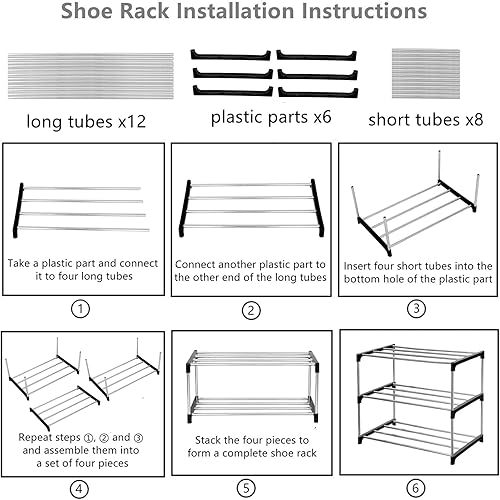 Shoe Rack Installation Instructions

long tubes x12

plastic parts x6

short tubes x8

Take a plastic part and connect it to four long tubes

①

Connect another plastic part to the other end of the long tubes

②

Insert four short tubes into the bottom hole of the plastic part

③

Repeat steps ①, ② and ③ and assemble them into a set of four pieces

④

Stack the four pieces to form a complete shoe rack

⑤

⑥