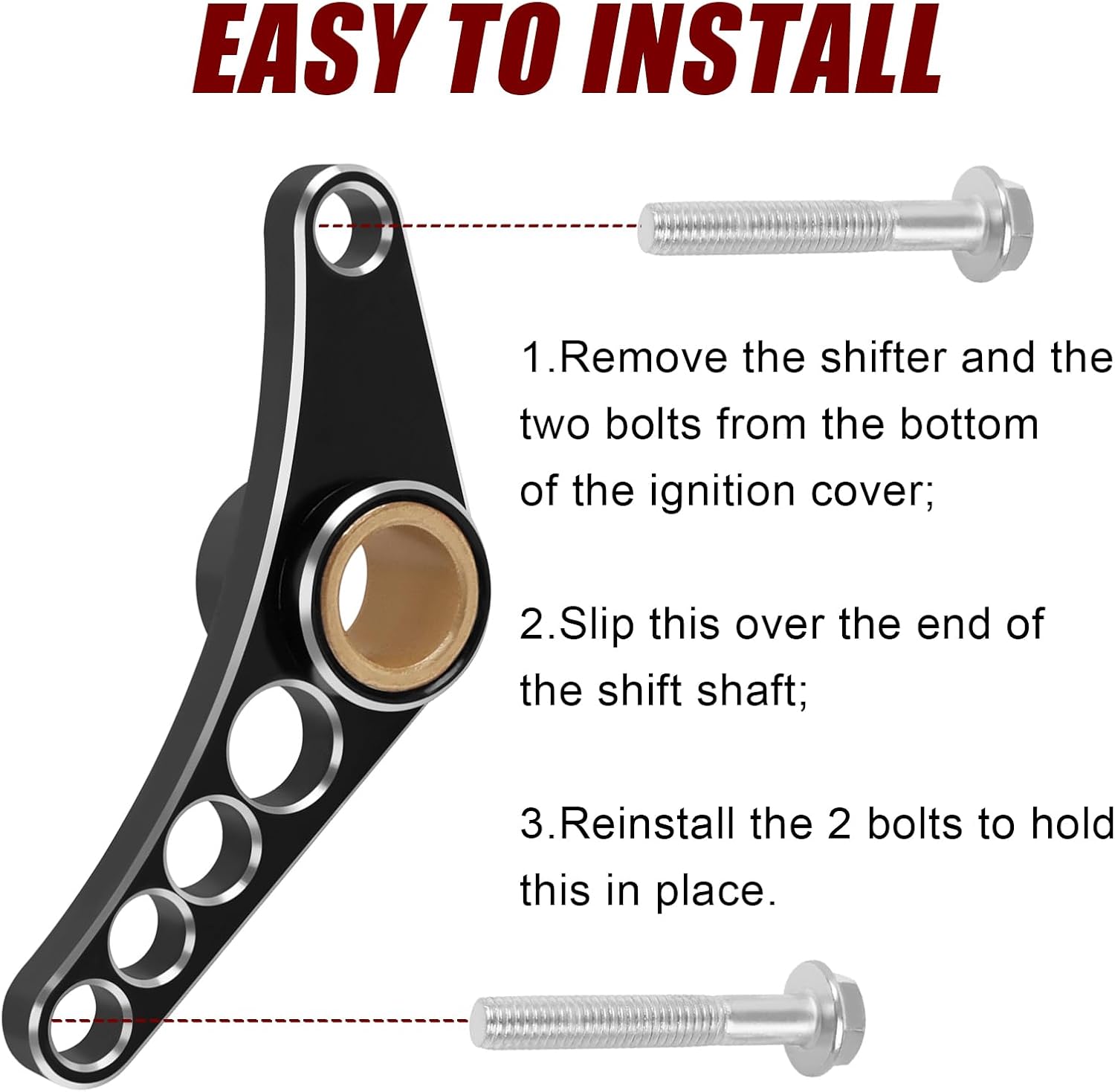 EASY TO INSTALL

1.Remove the shifter and the two bolts from the bottom of the ignition cover;

2.Slip this over the end of the shift shaft;

3.Reinstall the 2 bolts to hold this in place.