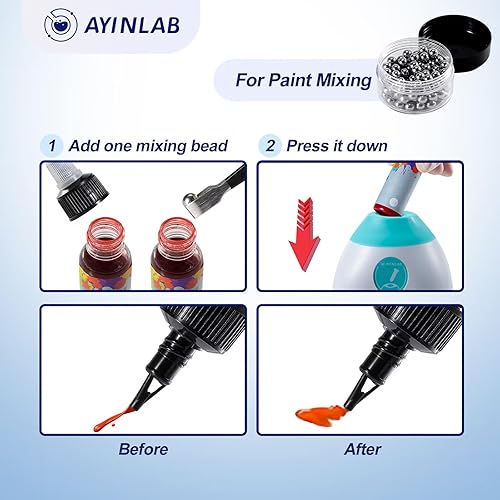 AYINLAB

For Paint Mixing

1 Add one mixing bead

2 Press it down

Before

After