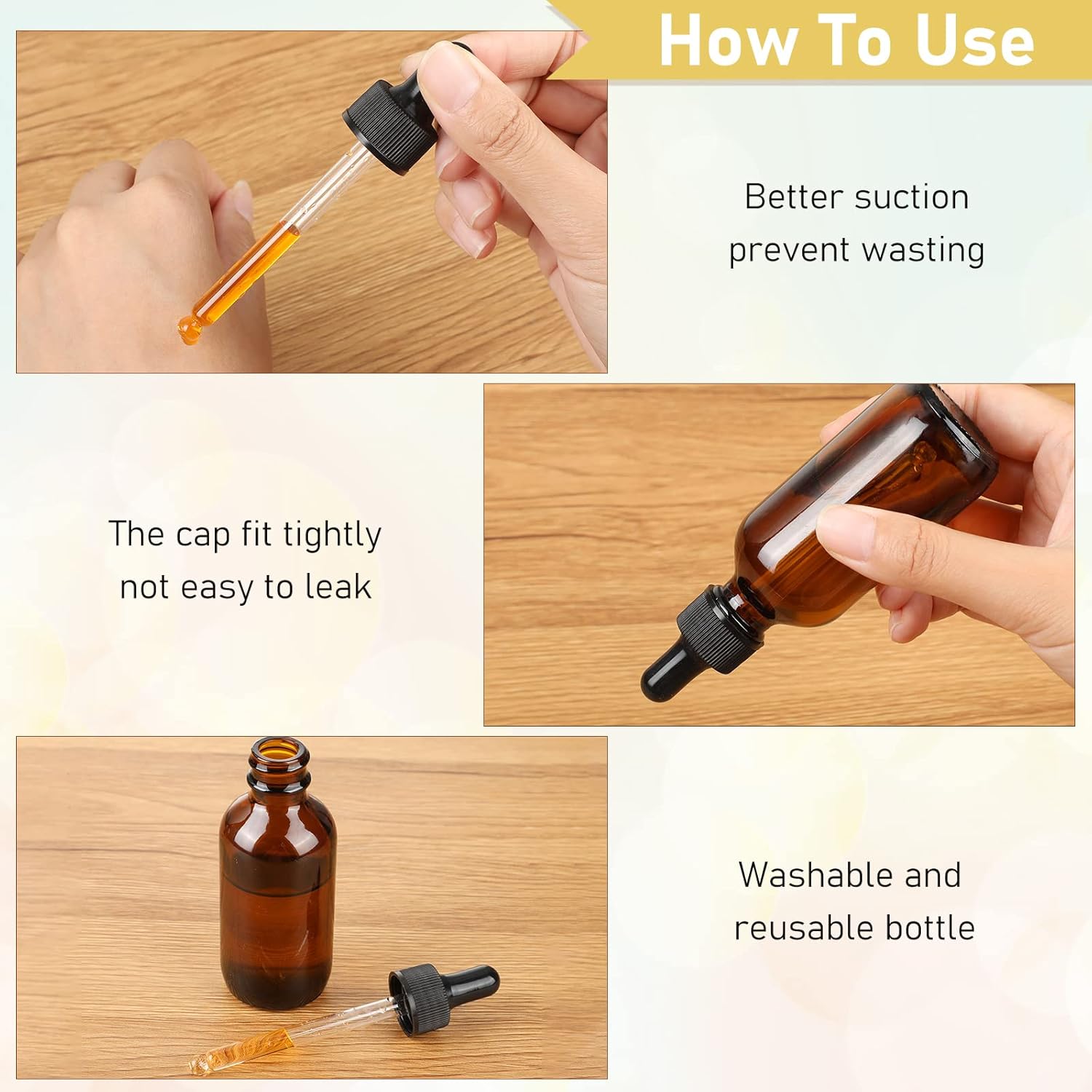 How To Use

Better suction
prevent wasting

The cap fit tightly
not easy to leak

Washable and
reusable bottle