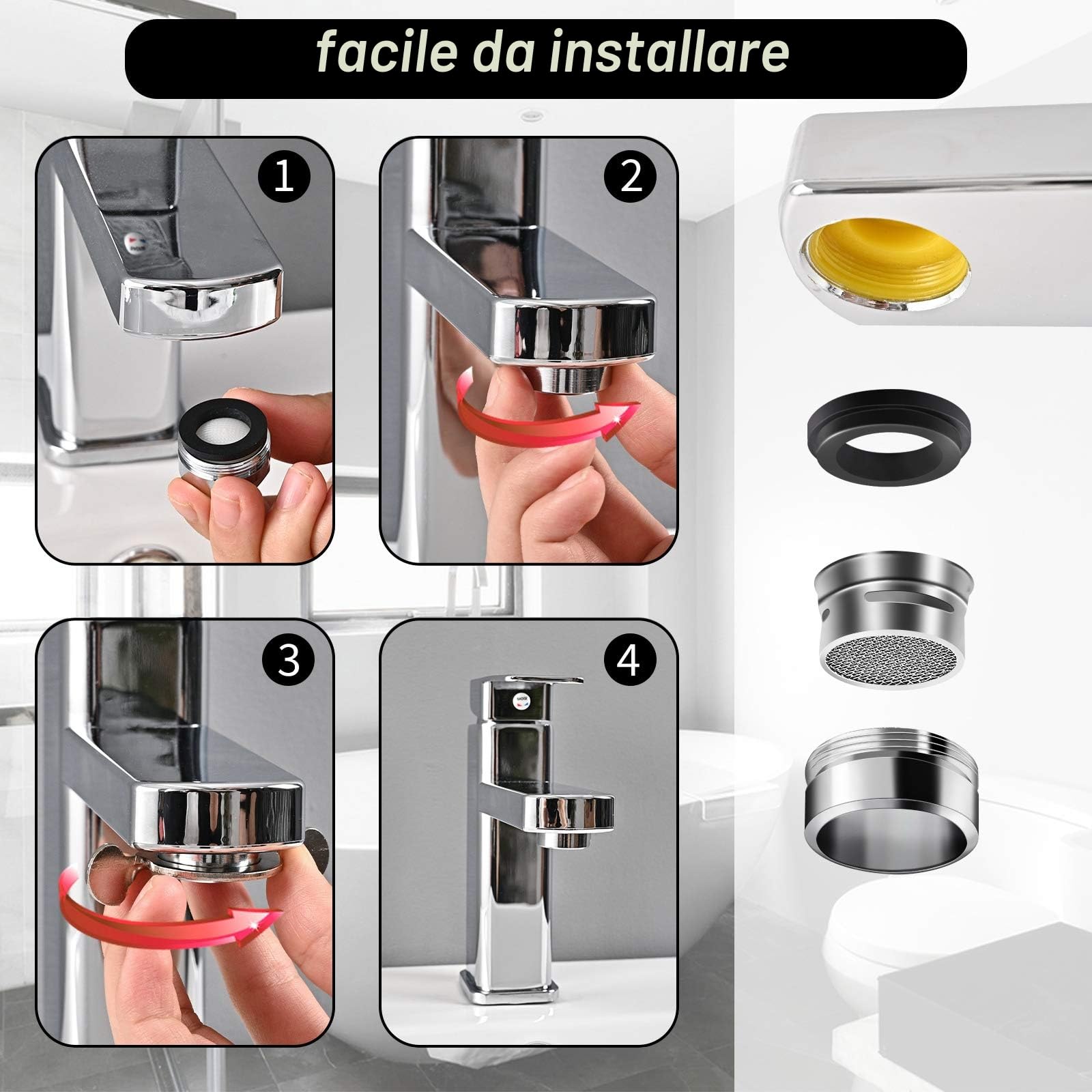 facile da installare

1

2

3

4