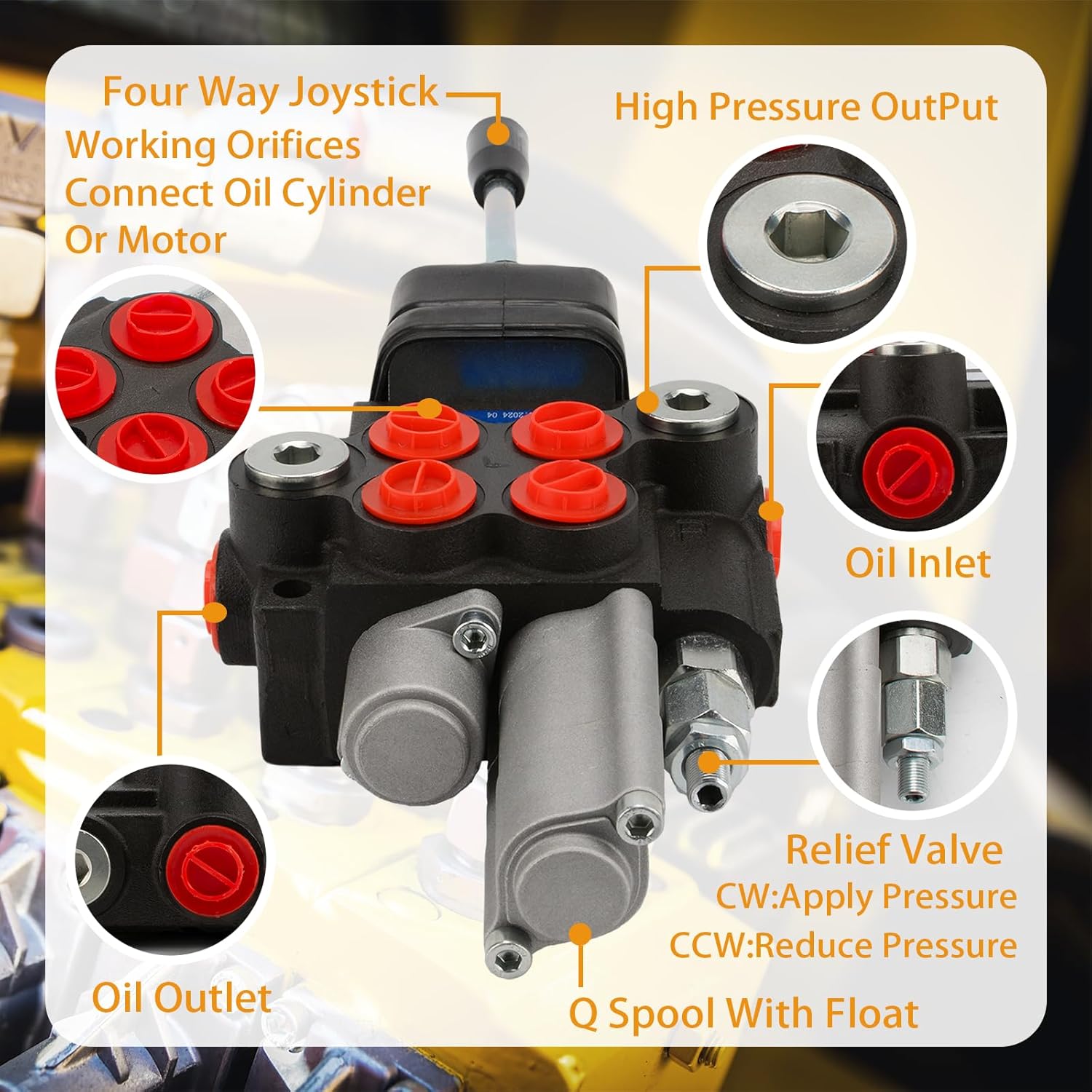 Four Way Joystick

Working Orifices Connect Oil Cylinder Or Motor

High Pressure OutPut

Oil Inlet

Relief Valve
CW:Apply Pressure
CCW:Reduce Pressure

Oil Outlet

Q Spool With Float