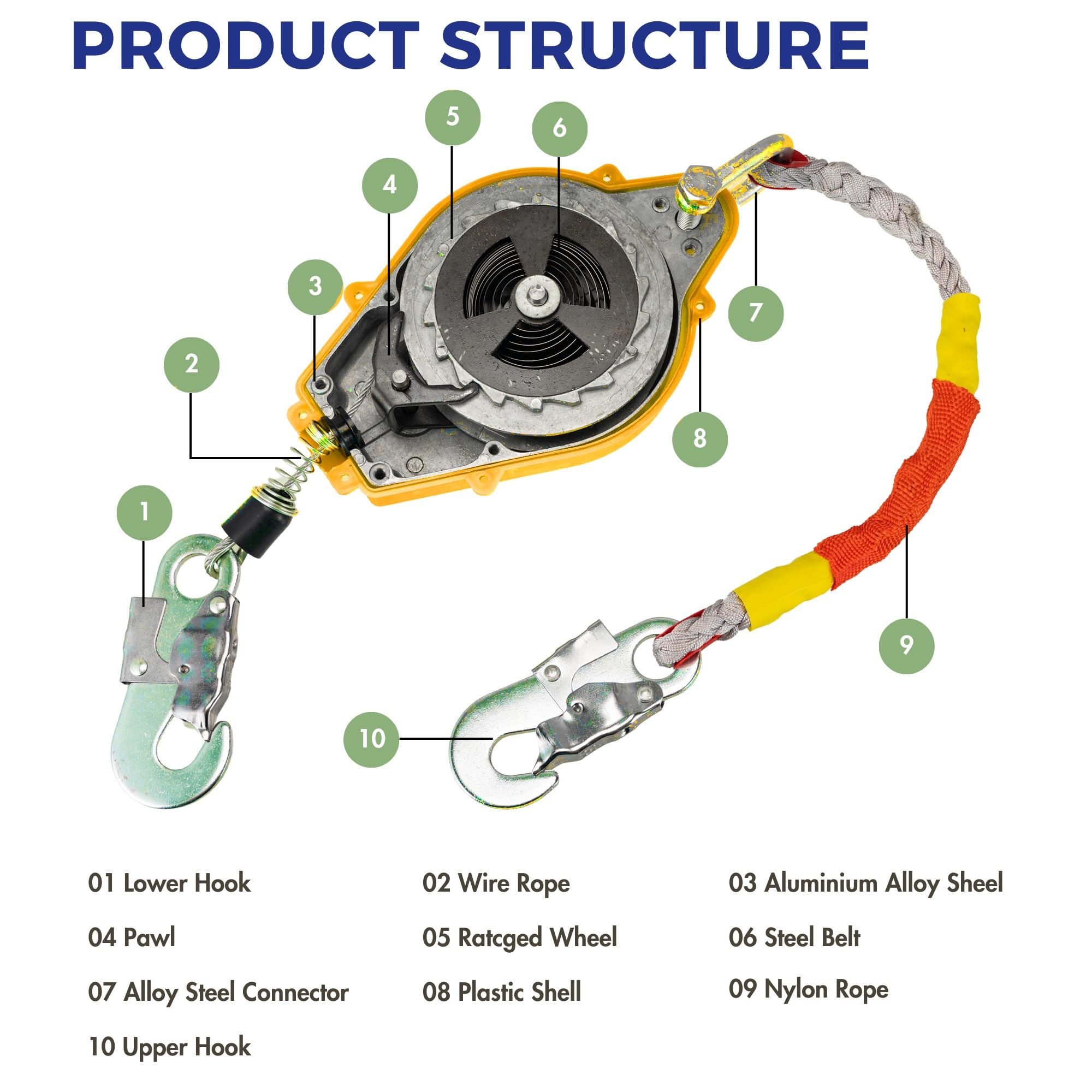 PRODUCT STRUCTURE

5
6
4
3
7
2
8
1
9
10

01 Lower Hook
02 Wire Rope
03 Aluminium Alloy Sheel
04 Pawl
05 Ratcged Wheel
06 Steel Belt
07 Alloy Steel Connector
08 Plastic Shell
09 Nylon Rope
10 Upper Hook