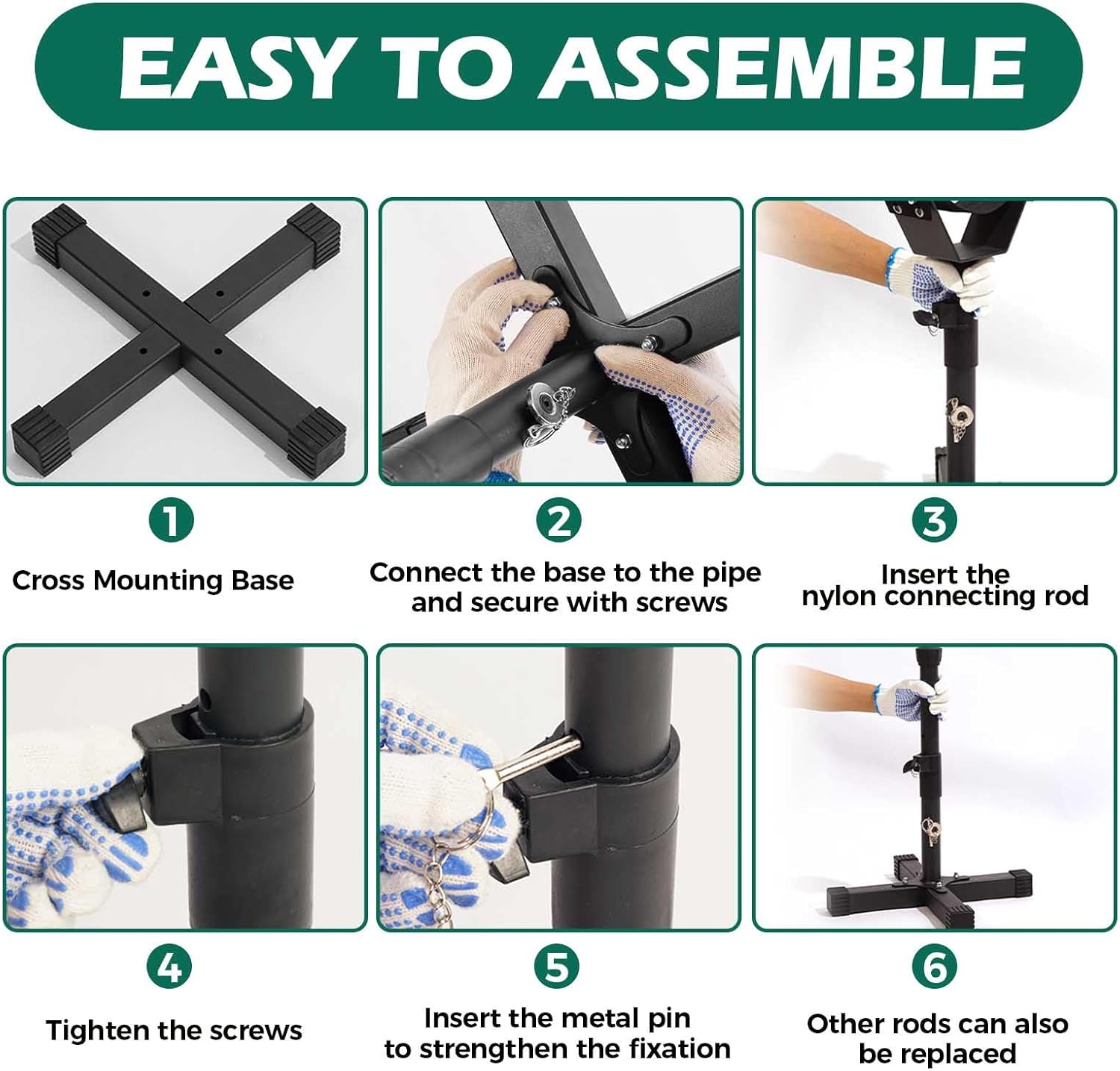 EASY TO ASSEMBLE

1

Cross Mounting Base

2

Connect the base to the pipe and secure with screws

3

Insert the nylon connecting rod

4

Tighten the screws

5

Insert the metal pin to strengthen the fixation

6

Other rods can also be replaced