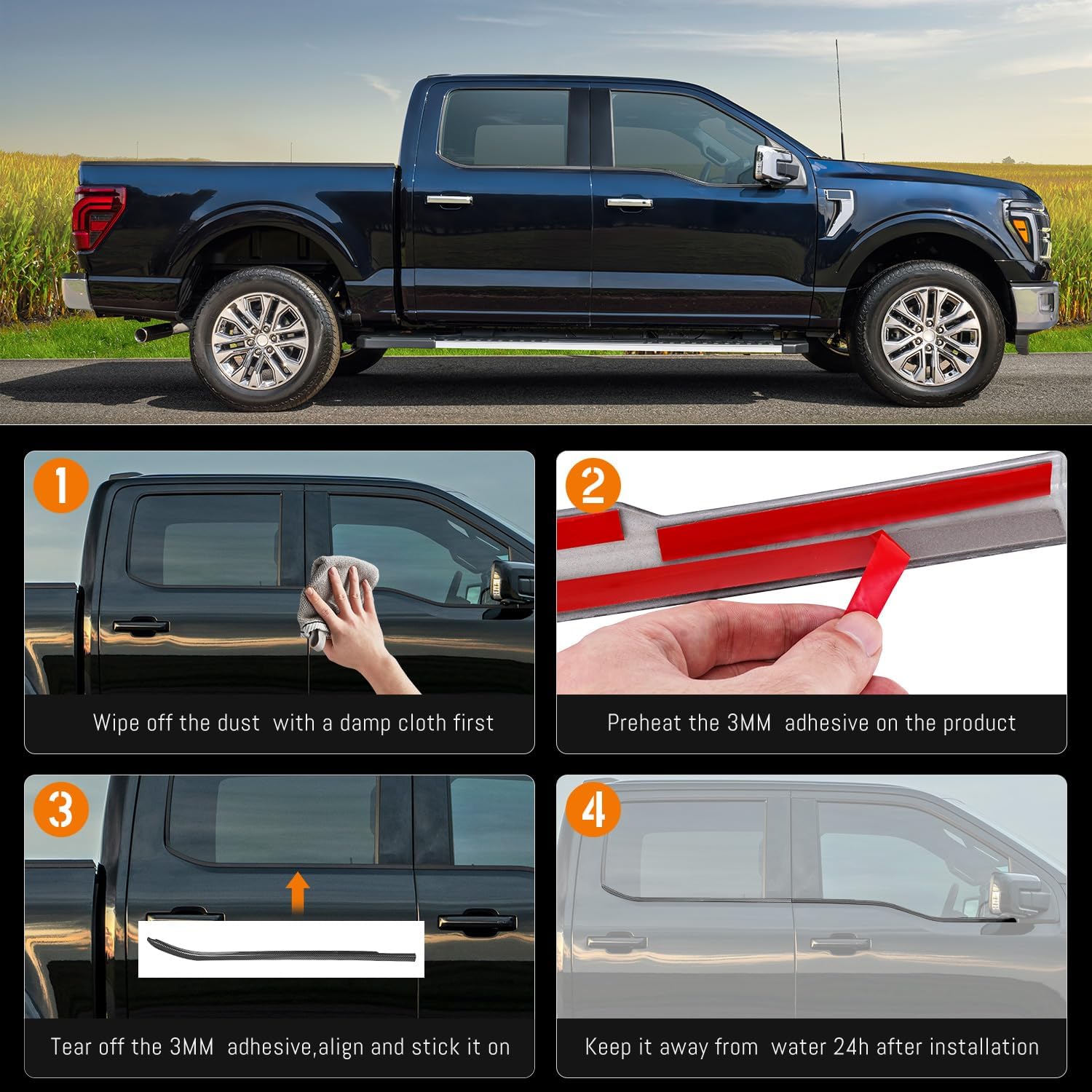 1
Wipe off the dust with a damp cloth first

2
Preheat the 3MM adhesive on the product

3
Tear off the 3MM adhesive,align and stick it on

4
Keep it away from water 24h after installation