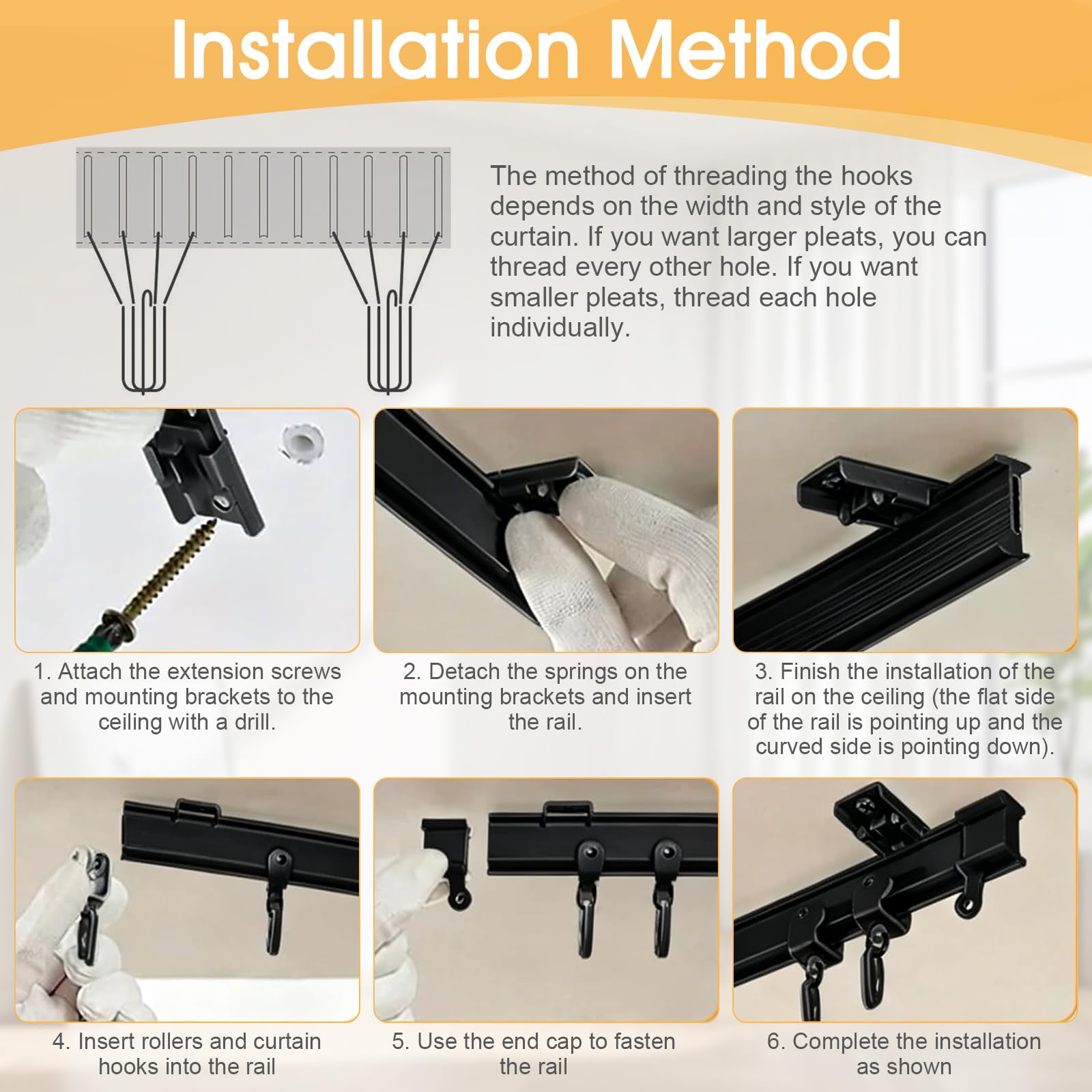 Installation Method

The method of threading the hooks depends on the width and style of the curtain. If you want larger pleats, you can thread every other hole. If you want smaller pleats, thread each hole individually.

1. Attach the extension screws and mounting brackets to the ceiling with a drill.

2. Detach the springs on the mounting brackets and insert the rail.

3. Finish the installation of the rail on the ceiling (the flat side of the rail is pointing up and the curved side is pointing down).

4. Insert rollers and curtain hooks into the rail

5. Use the end cap to fasten the rail

6. Complete the installation as shown