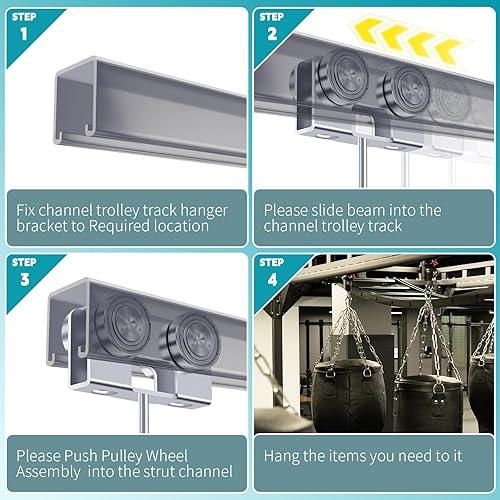 STEP
1

Fix channel trolley track hanger bracket to Required location

STEP
2

Please slide beam into the channel trolley track

STEP
3

Please Push Pulley Wheel Assembly into the strut channel

STEP
4

Hang the items you need to it