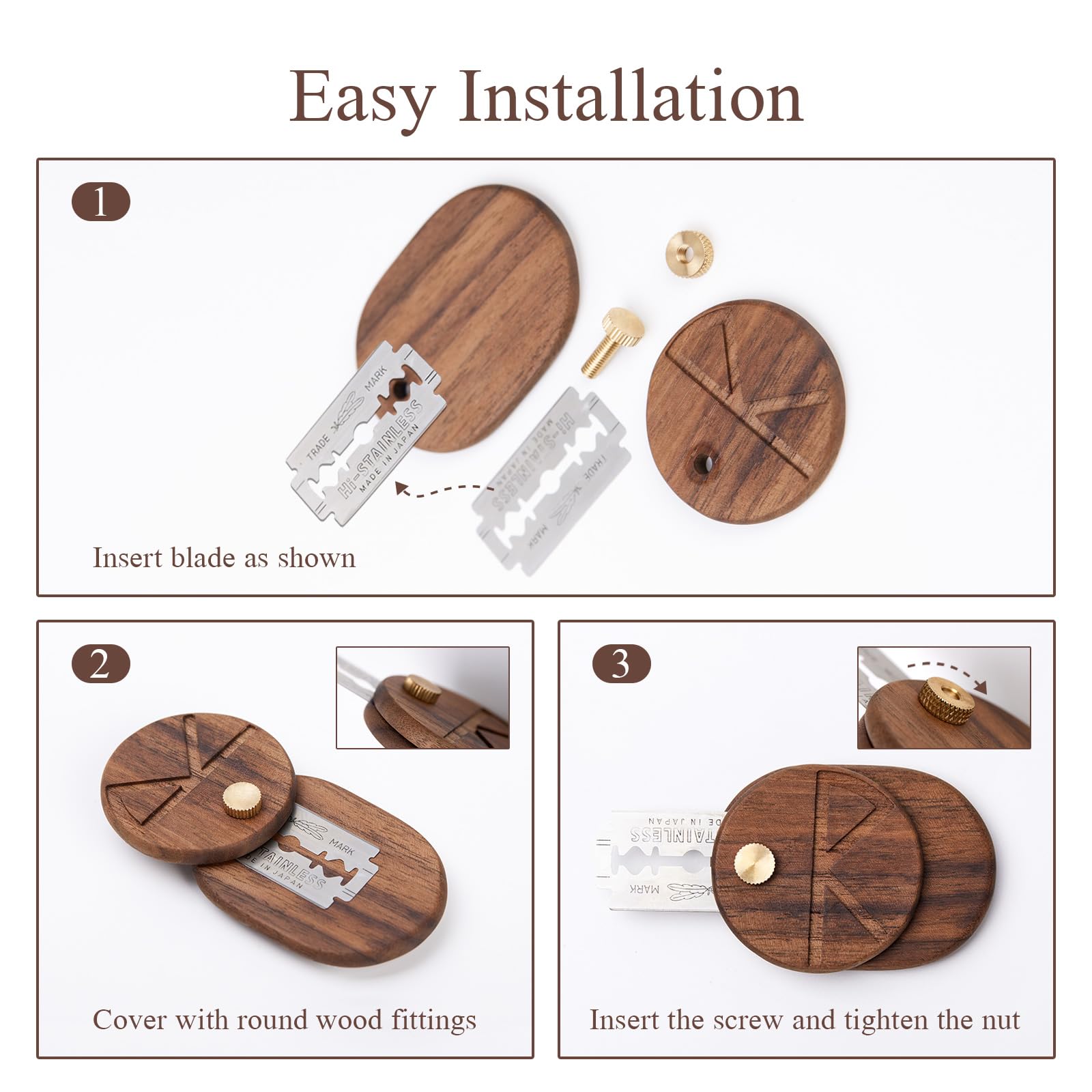 Easy Installation

1

TRADE MARK Hi-STAINLESS MADE IN JAPAN

Hi-STAINLESS MADE IN JAPAN TRADE MARK

Insert blade as shown

2

MARK STAINLESS DE IN JAPAN

Cover with round wood fittings

3

DE IN JAPAN STAINLESS MARK

Insert the screw and tighten the nut