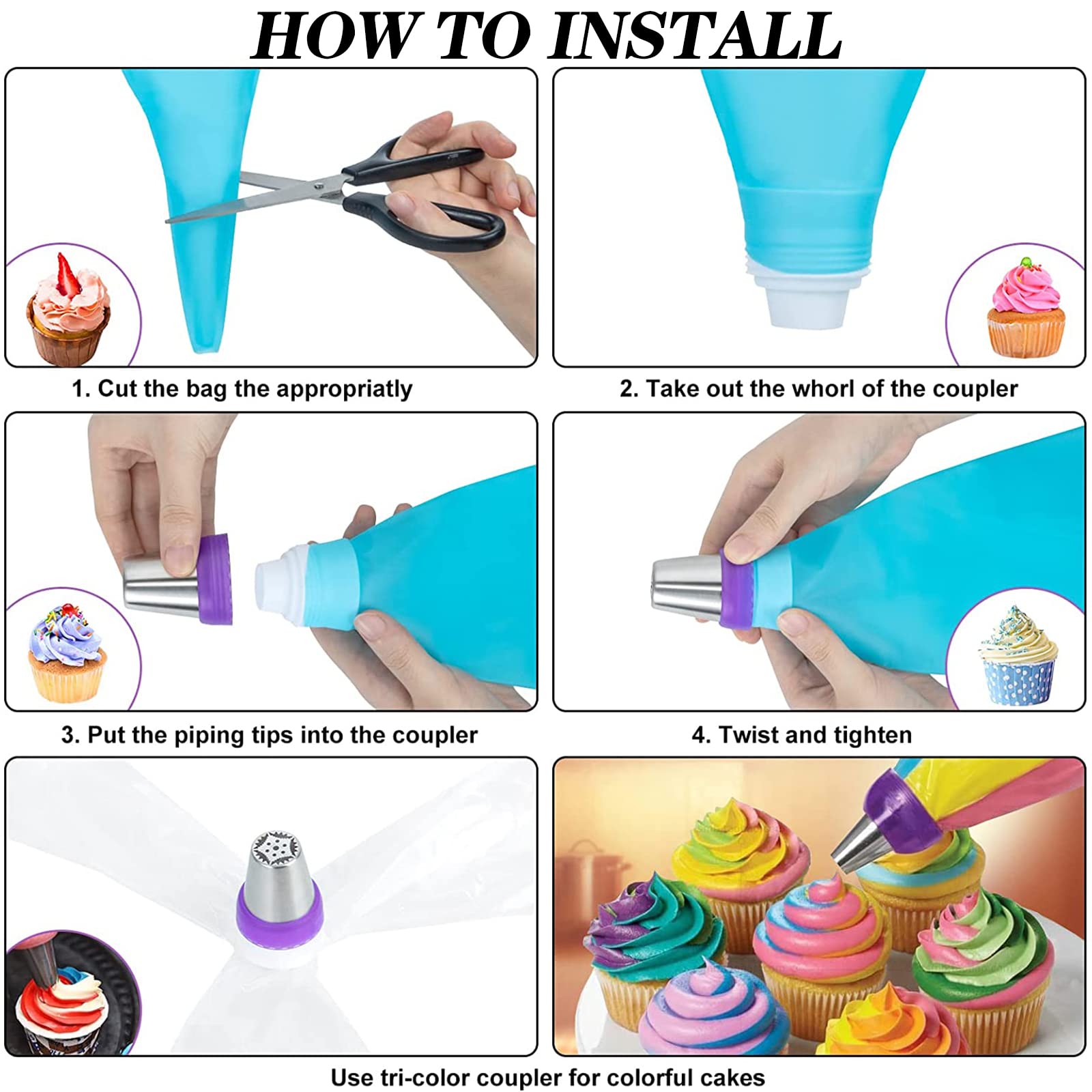 HOW TO INSTALL

1. Cut the bag the appropriatly

2. Take out the whorl of the coupler

3. Put the piping tips into the coupler

4. Twist and tighten

Use tri-color coupler for colorful cakes