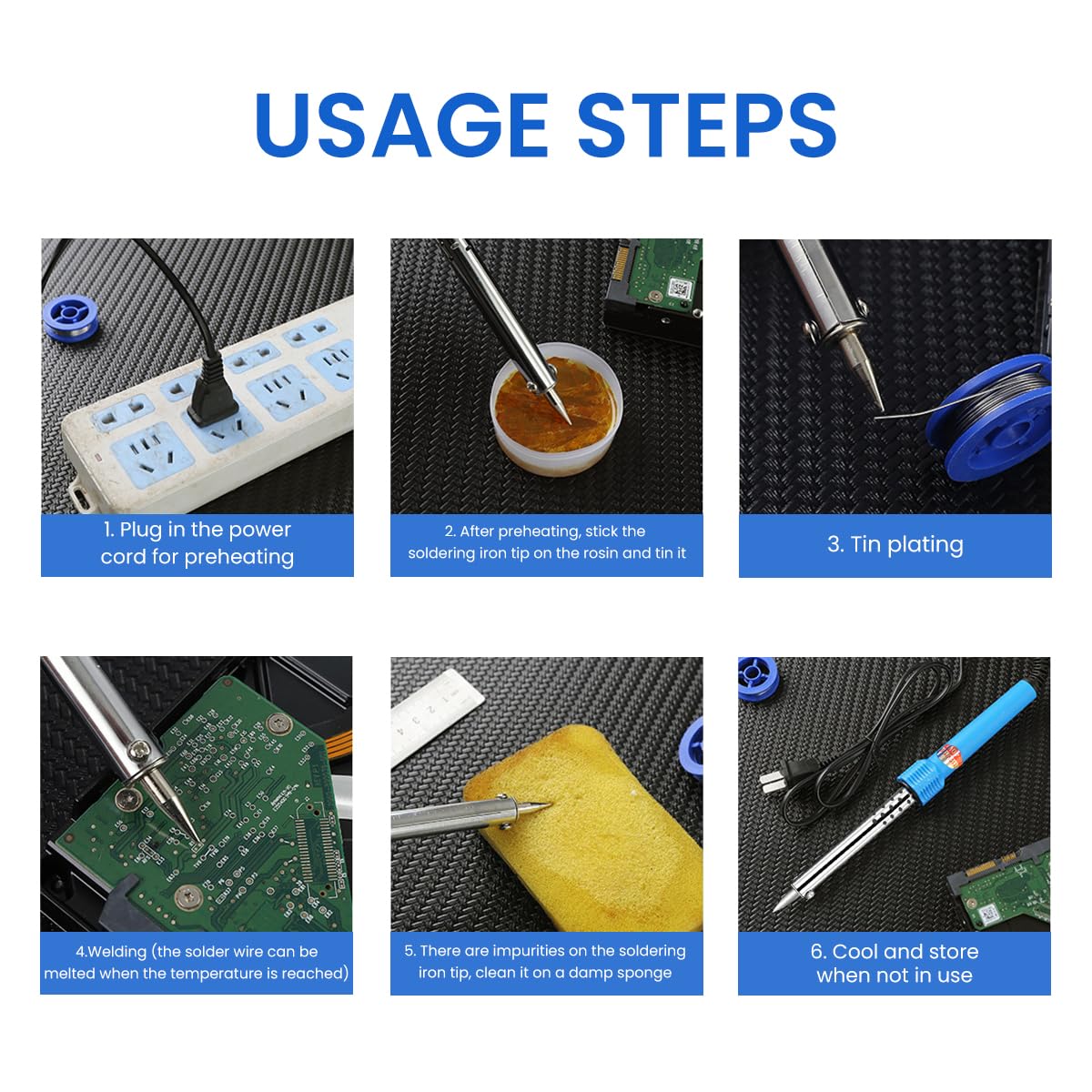 USAGE STEPS

1. Plug in the power cord for preheating

2. After preheating, stick the soldering iron tip on the rosin and tin it

3. Tin plating

4.Welding (the solder wire can be melted when the temperature is reached)

5. There are impurities on the soldering iron tip, clean it on a damp sponge

6. Cool and store when not in use