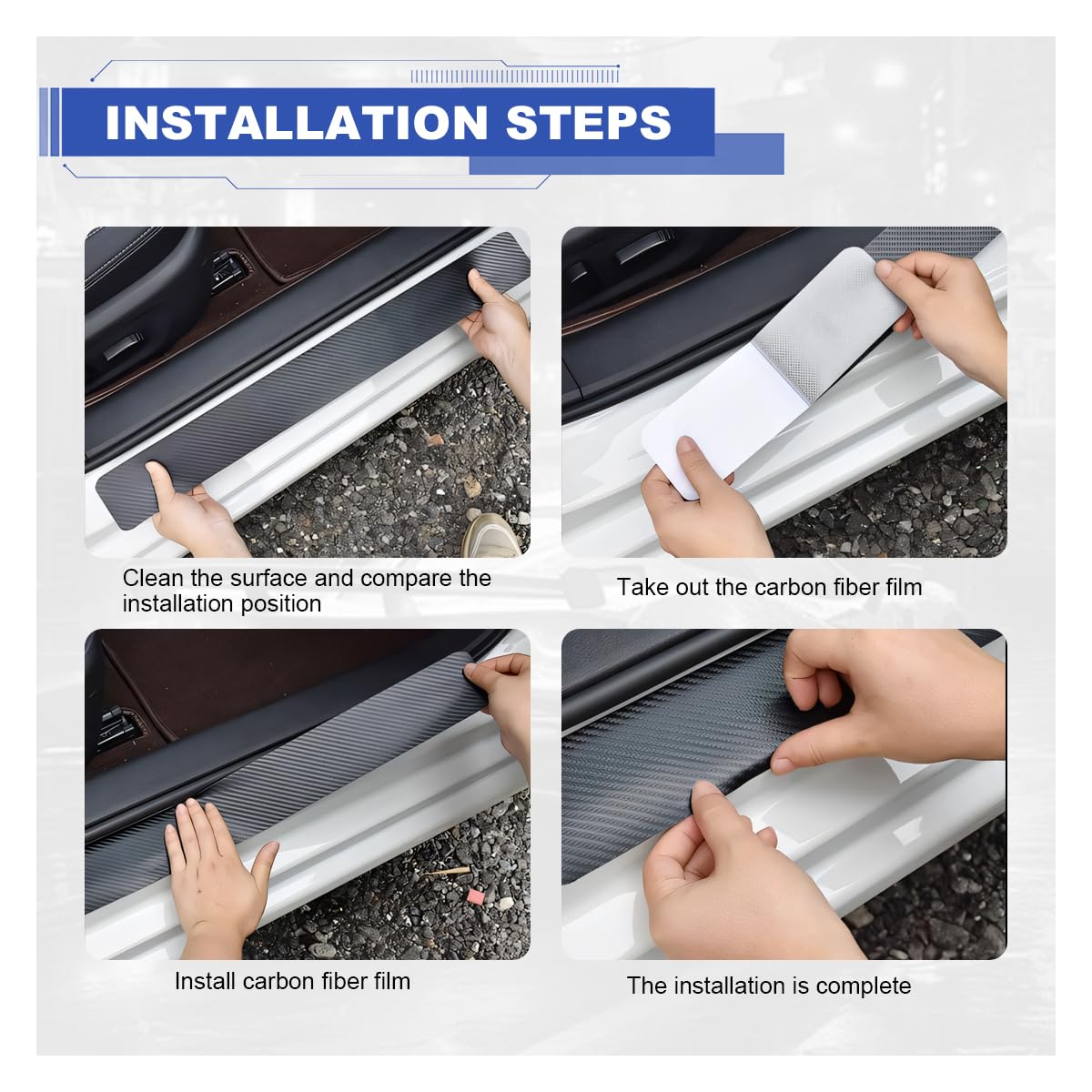 INSTALLATION STEPS

Clean the surface and compare the installation position

Take out the carbon fiber film

Install carbon fiber film

The installation is complete