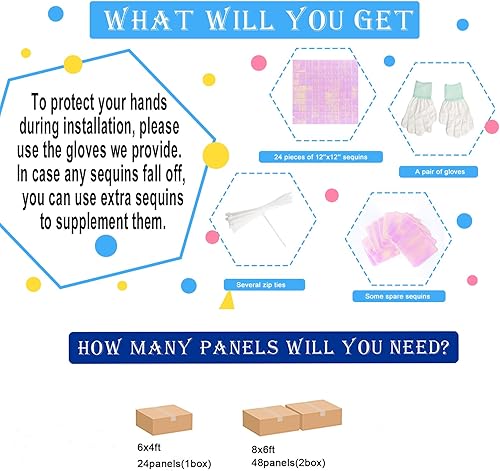 WHAT WILL YOU GET

To protect your hands during installation, please use the gloves we provide. In case any sequins fall off, you can use extra sequins to supplement them.

24 pieces of 12"x12" sequins

A pair of gloves

Several zip ties

Some spare sequins

HOW MANY PANELS WILL YOU NEED?

6x4ft
24panels(1box)

8x6ft
48panels(2box)