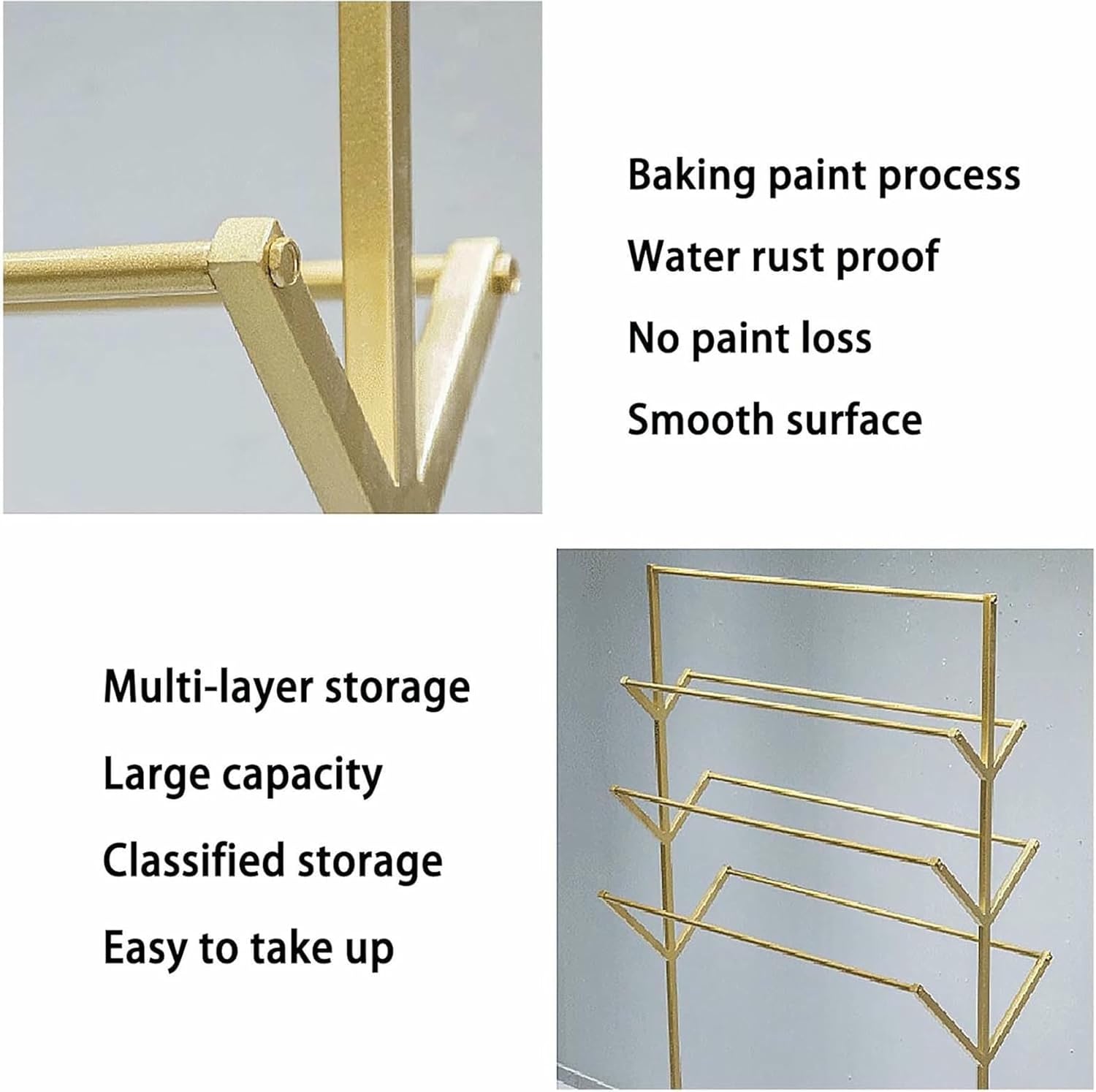 Baking paint process
Water rust proof
No paint loss
Smooth surface

Multi-layer storage
Large capacity
Classified storage
Easy to take up