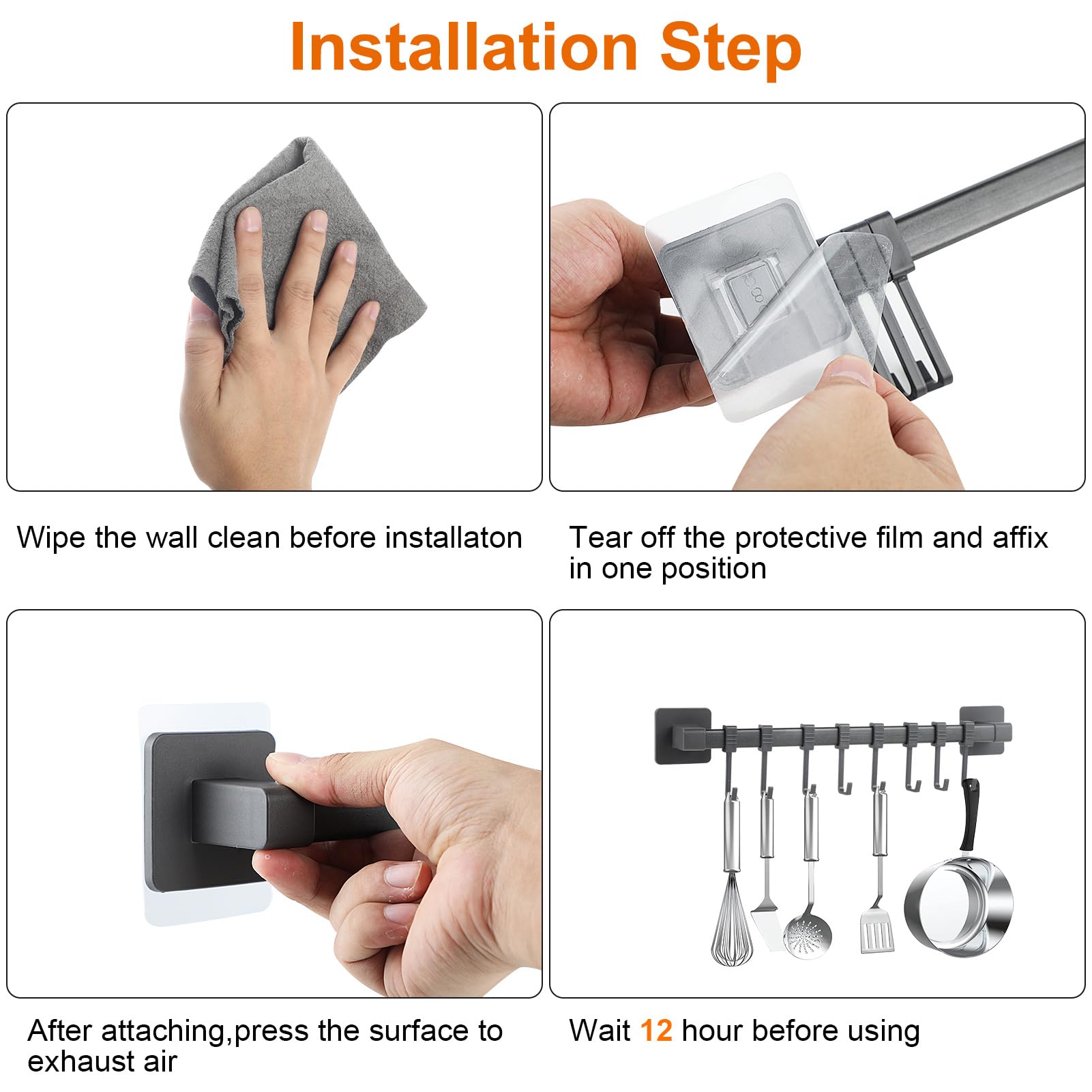 Installation Step

Wipe the wall clean before installaton

Tear off the protective film and affix in one position

After attaching,press the surface to exhaust air

Wait 12 hour before using