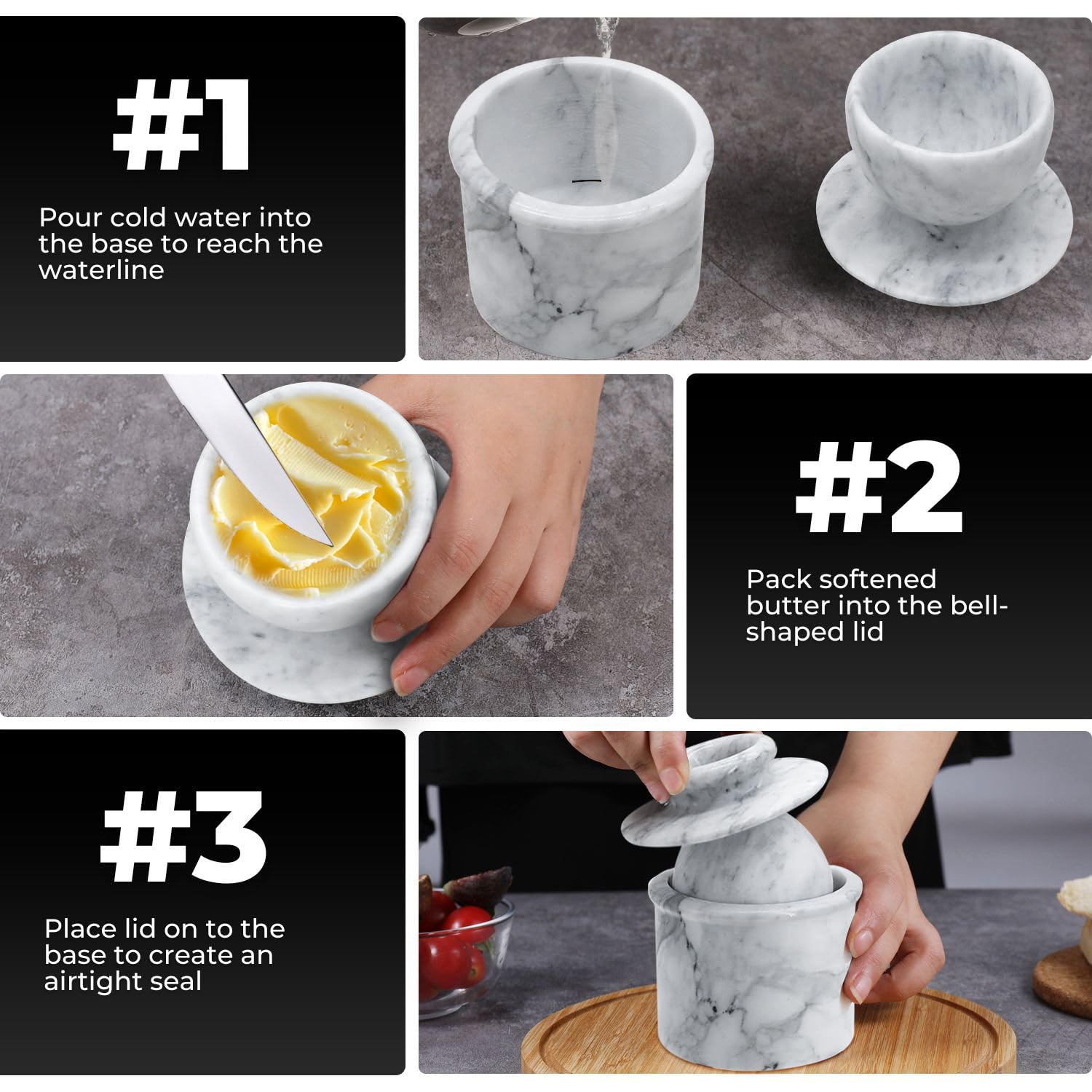 #1

Pour cold water into the base to reach the waterline

#2

Pack softened butter into the bell-shaped lid

#3

Place lid on to the base to create an airtight seal