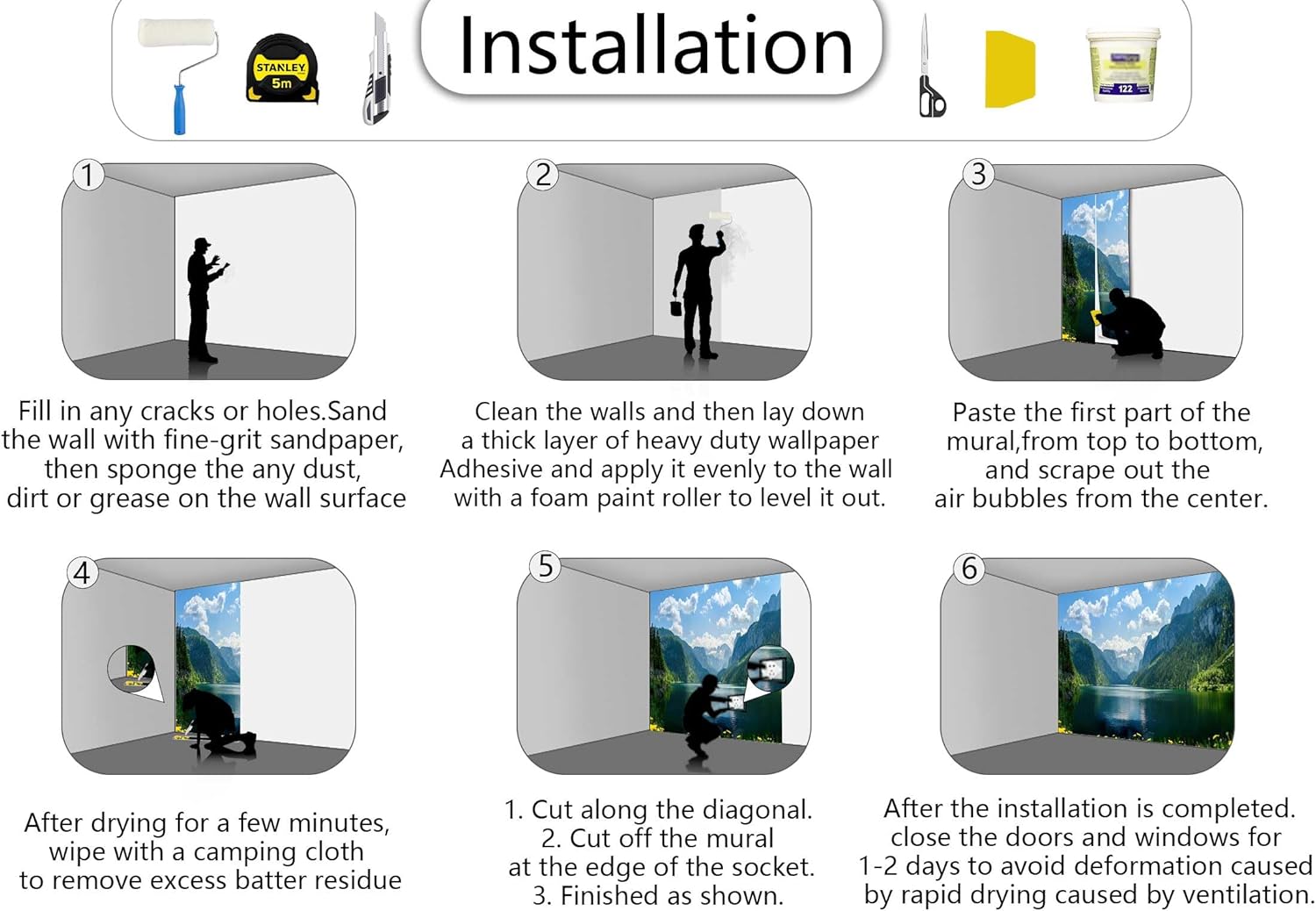 STANLEY
5m

Installation

122

1

Fill in any cracks or holes.Sand the wall with fine-grit sandpaper, then sponge the any dust, dirt or grease on the wall surface

2

Clean the walls and then lay down a thick layer of heavy duty wallpaper Adhesive and apply it evenly to the wall with a foam paint roller to level it out.

3

Paste the first part of the mural,from top to bottom, and scrape out the air bubbles from the center.

4

After drying for a few minutes, wipe with a camping cloth to remove excess batter residue

5

1. Cut along the diagonal.
2. Cut off the mural at the edge of the socket.
3. Finished as shown.

6

After the installation is completed. close the doors and windows for 1-2 days to avoid deformation caused by rapid drying caused by ventilation.