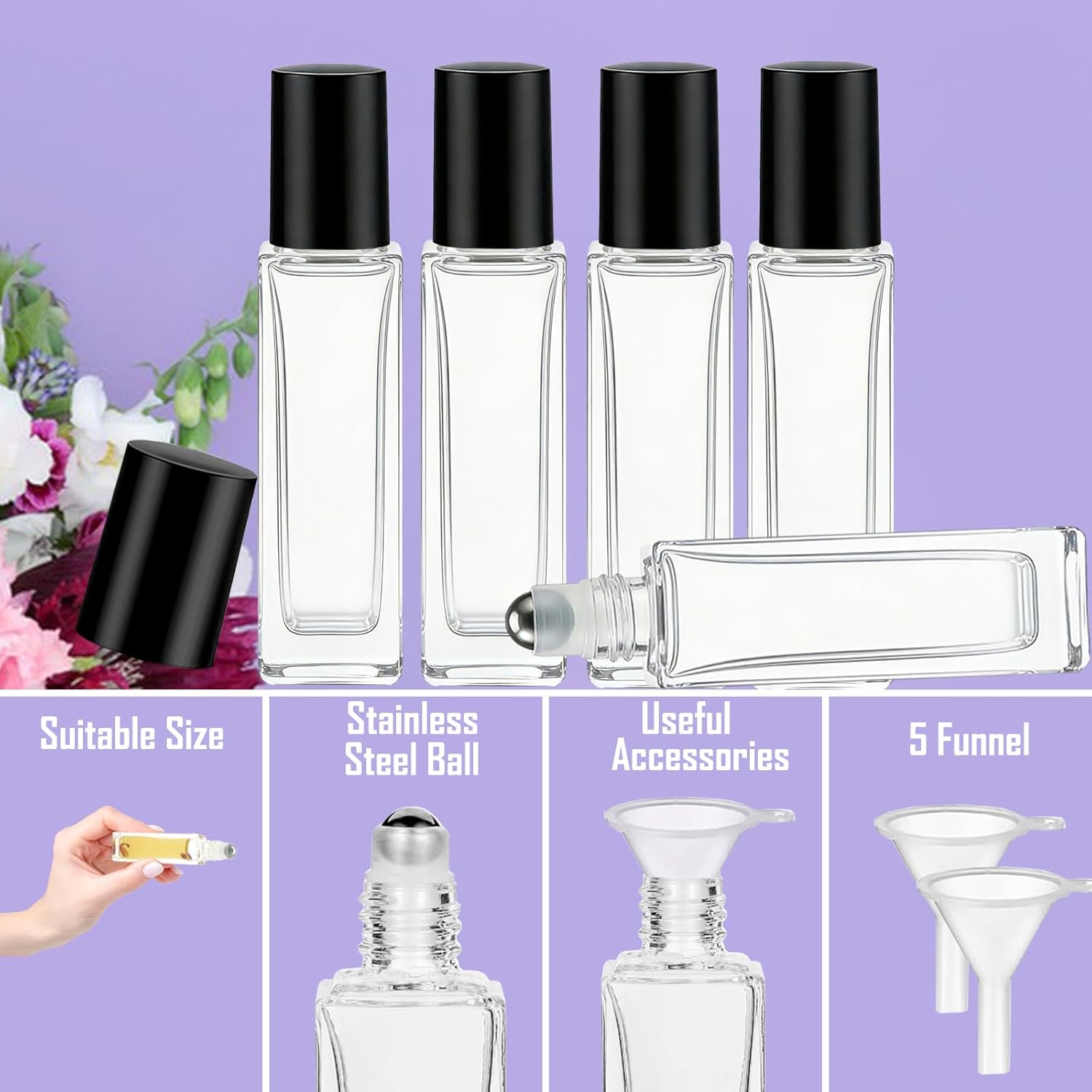 Suitable Size

Stainless Steel Ball

Useful Accessories

5 Funnel