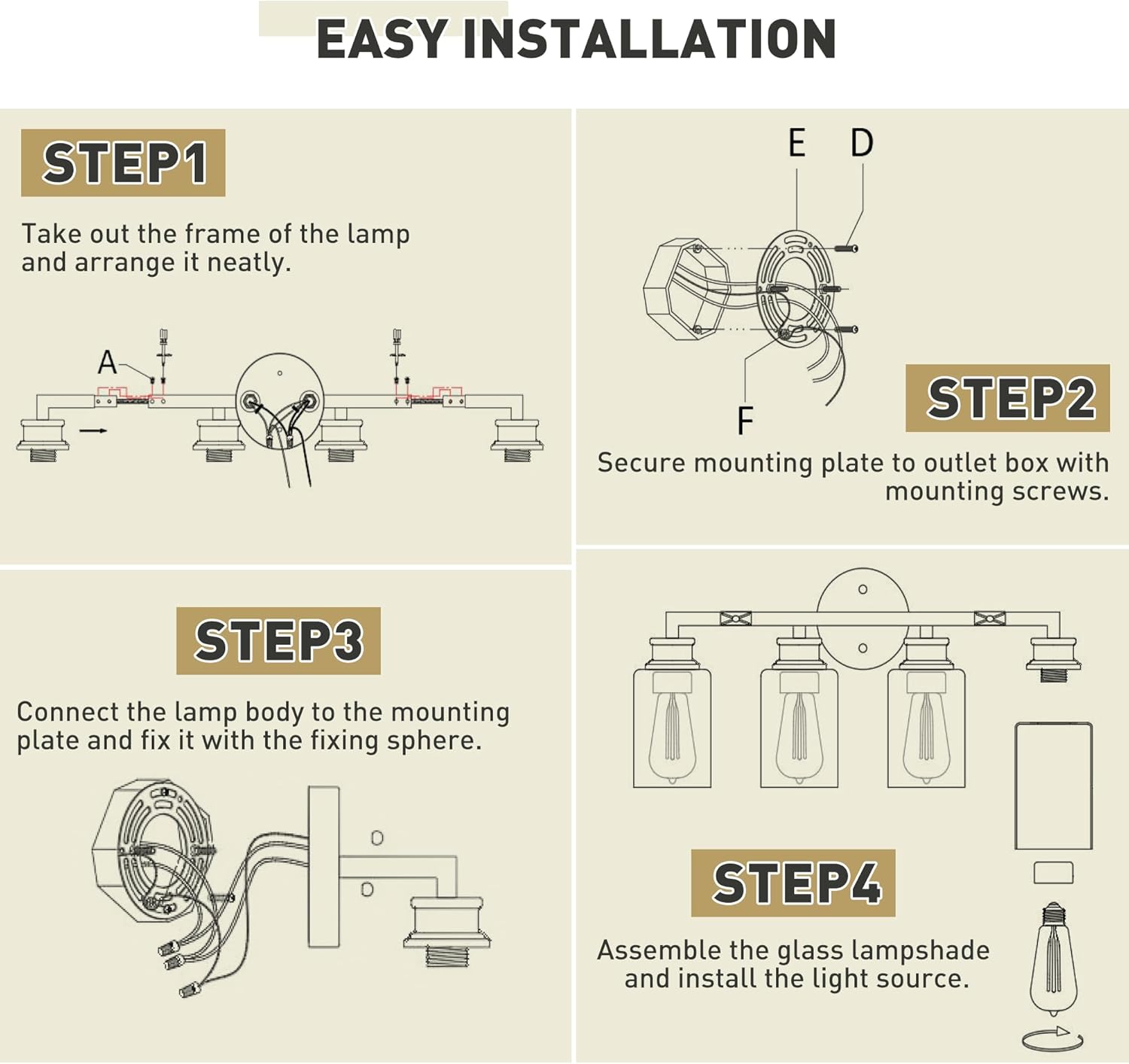 EASY INSTALLATION

STEP1

Take out the frame of the lamp and arrange it neatly.

A

E D

F

STEP2

Secure mounting plate to outlet box with mounting screws.

STEP3

Connect the lamp body to the mounting plate and fix it with the fixing sphere.

STEP4

Assemble the glass lampshade and install the light source.