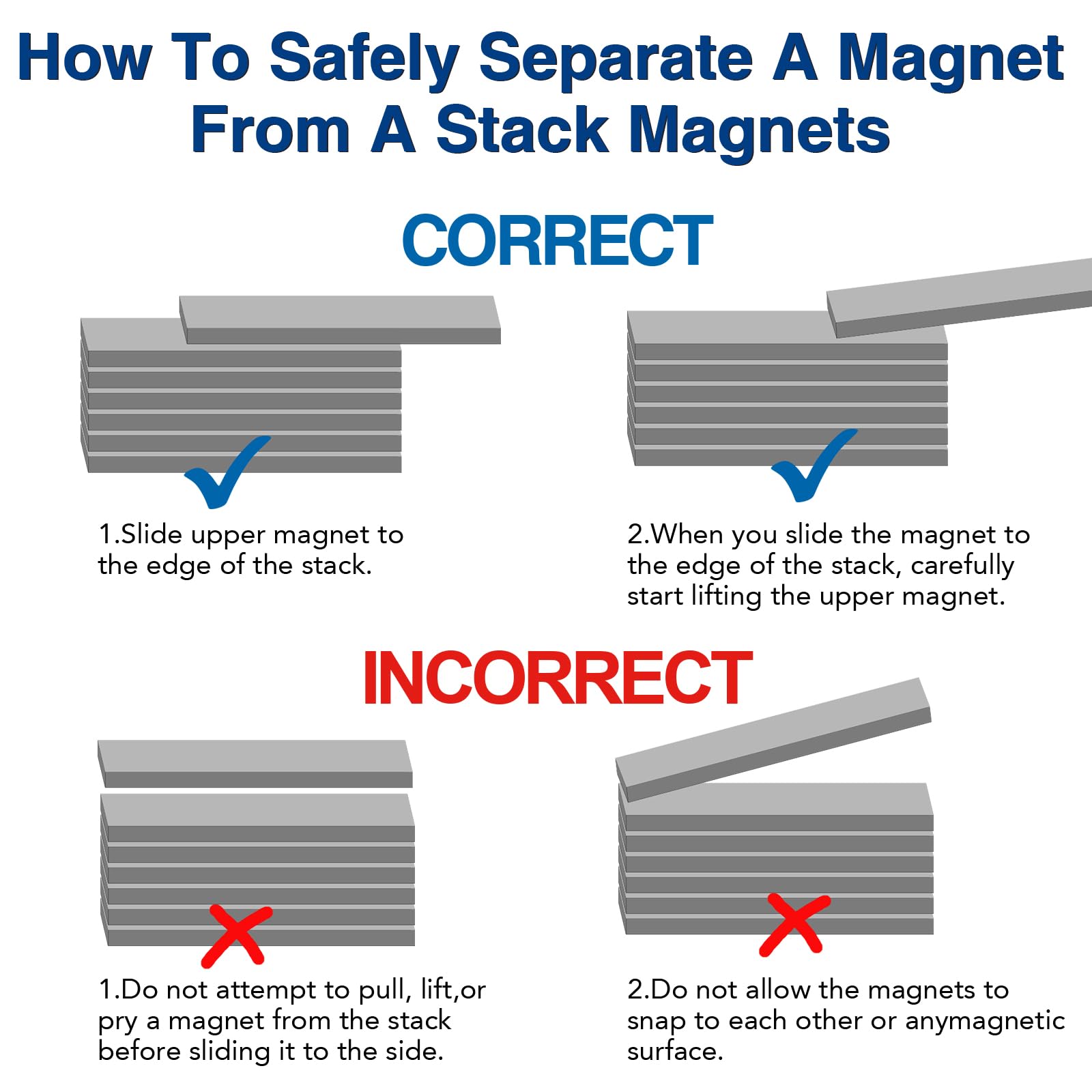 How To Safely Separate A Magnet From A Stack Magnets

CORRECT

1.Slide upper magnet to the edge of the stack.

2.When you slide the magnet to the edge of the stack, carefully start lifting the upper magnet.

INCORRECT

1.Do not attempt to pull, lift,or pry a magnet from the stack before sliding it to the side.

2.Do not allow the magnets to snap to each other or anymagnetic surface.