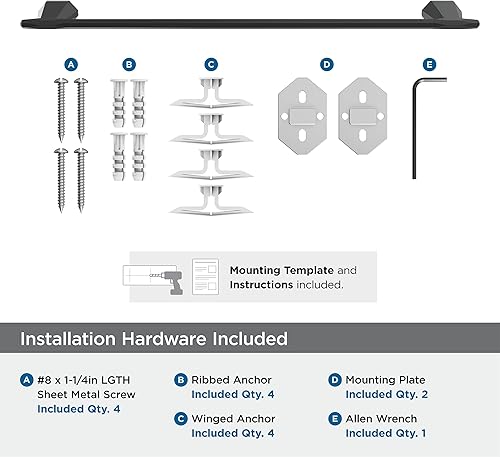 A B C D E

Mounting Template and Instructions included.

Installation Hardware Included

A #8 x 1-1/4in LGTH Sheet Metal Screw Included Qty. 4

B Ribbed Anchor Included Qty. 4

C Winged Anchor Included Qty. 4

D Mounting Plate Included Qty. 2

E Allen Wrench Included Qty. 1