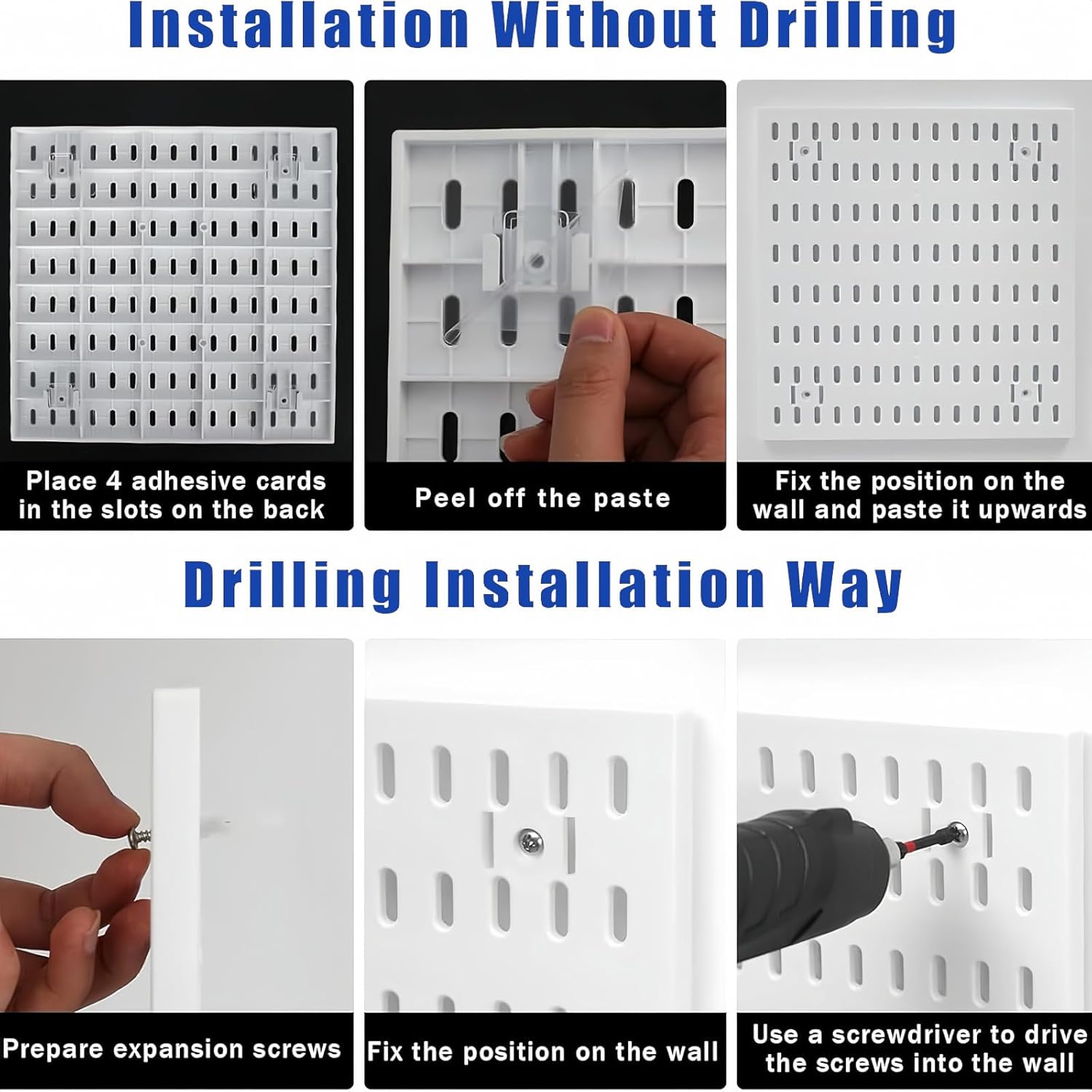 Installation Without Drilling

Place 4 adhesive cards in the slots on the back

Peel off the paste

Fix the position on the wall and paste it upwards

Drilling Installation Way

Prepare expansion screws

Fix the position on the wall

Use a screwdriver to drive the screws into the wall