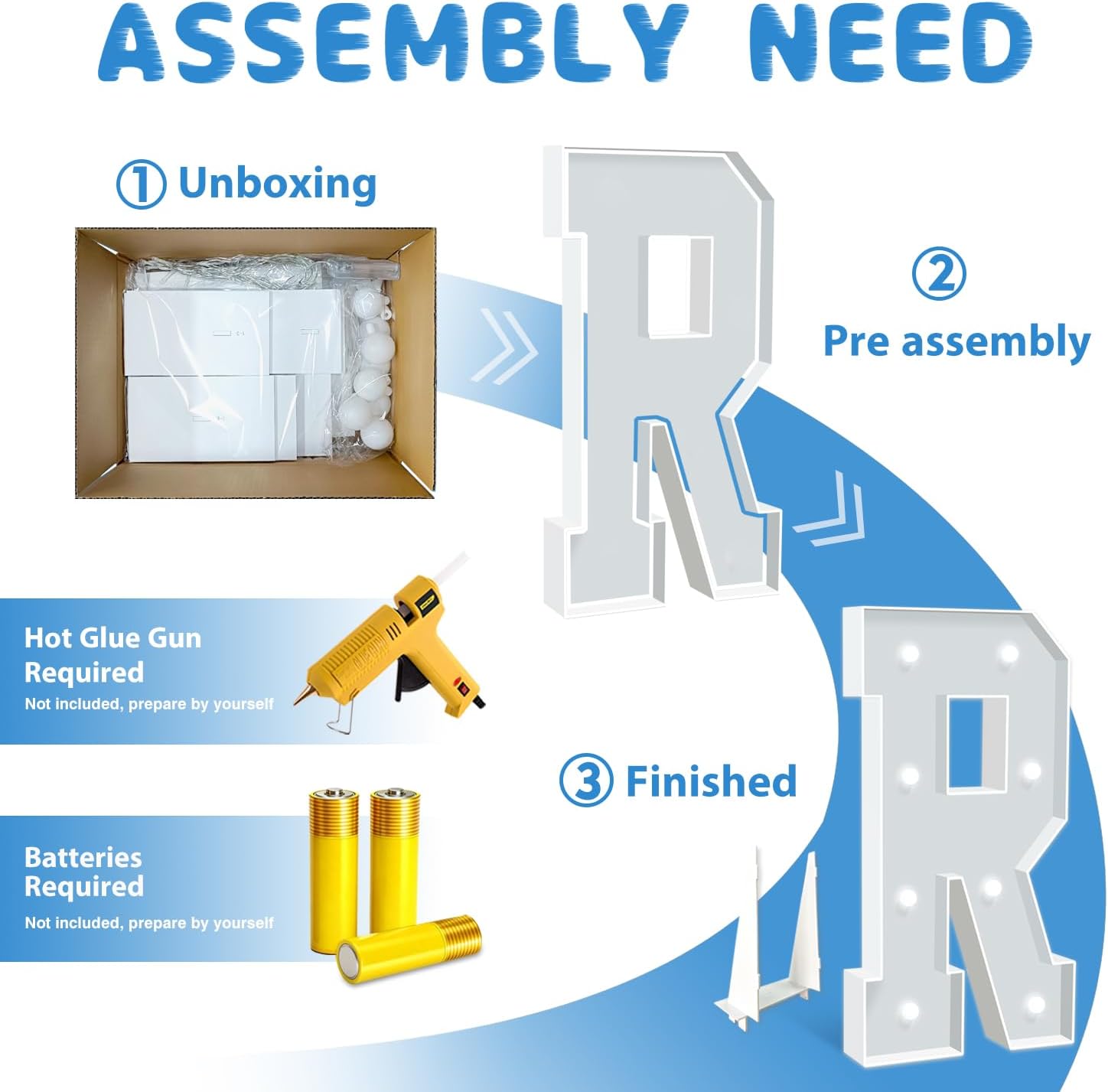 ASSEMBLY NEED

① Unboxing

② Pre assembly

Hot Glue Gun Required
Not included, prepare by yourself

③ Finished

Batteries Required
Not included, prepare by yourself