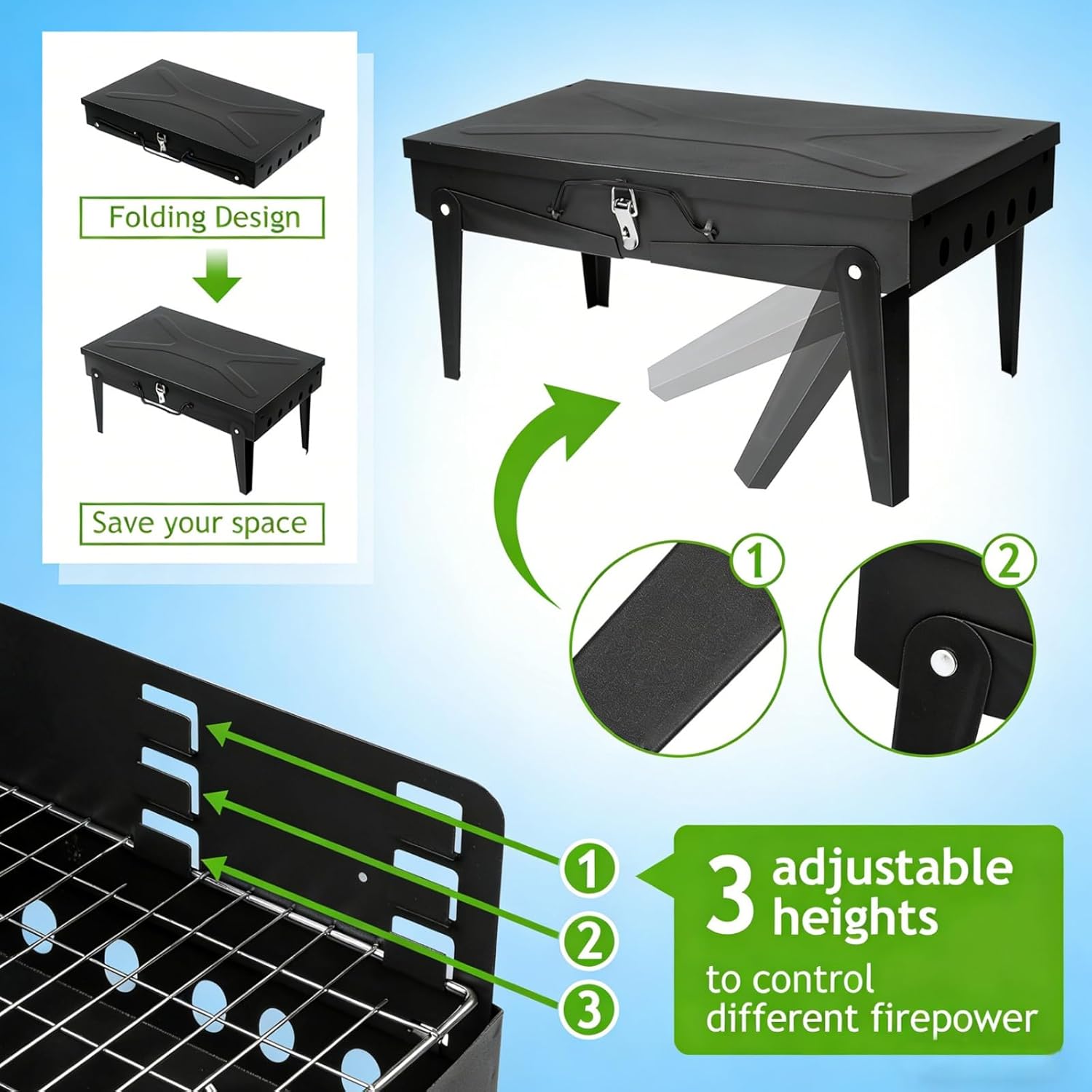 Folding Design

Save your space

1

2

1

2

3

3 adjustable heights

to control different firepower