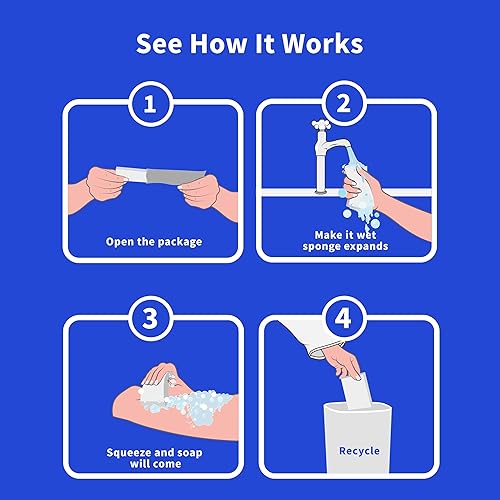 See How It Works

1

Open the package

2

Make it wet
sponge expands

3

Squeeze and soap
will come

4

Recycle