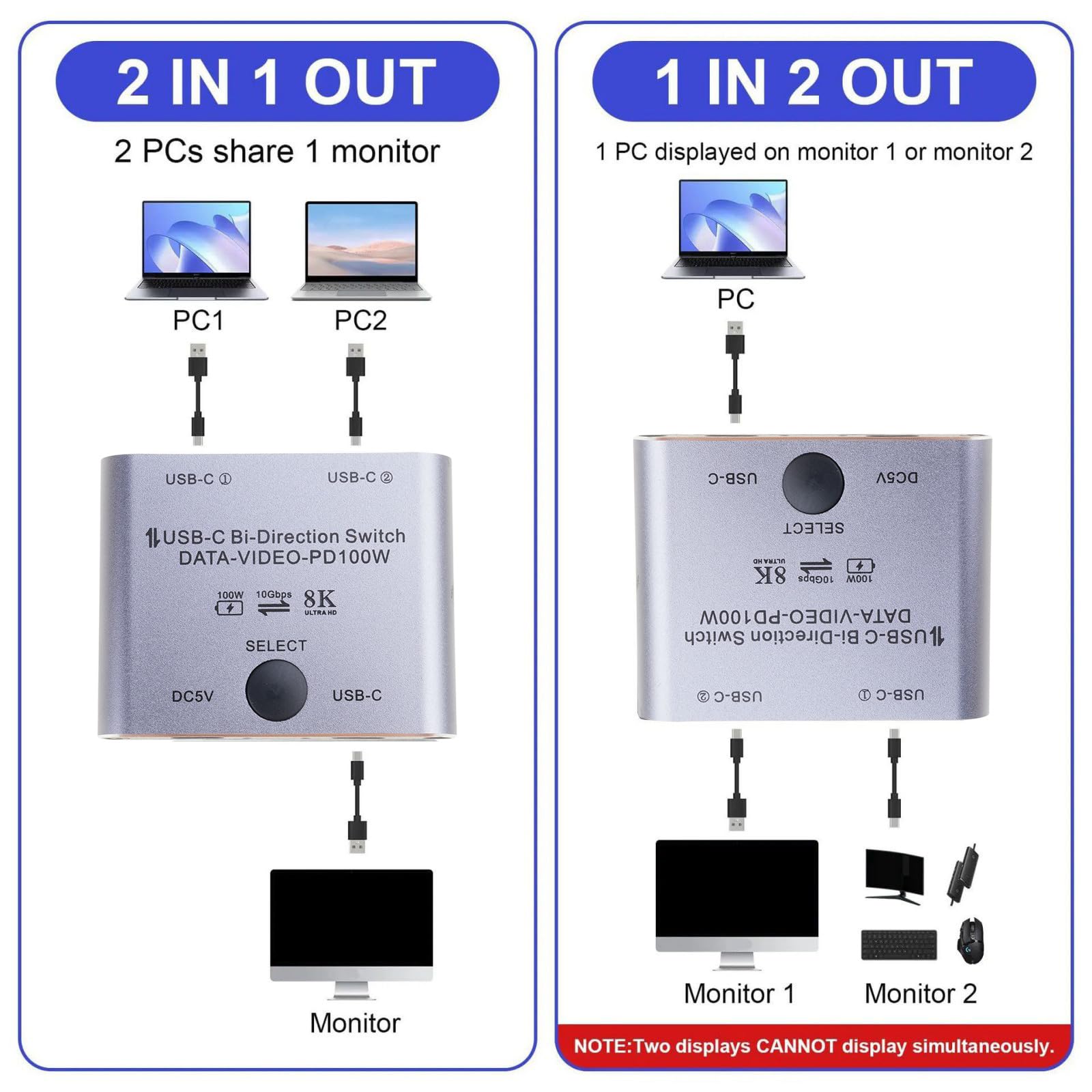 2 IN 1 OUT

2 PCs share 1 monitor

PC1 PC2

USB-C ① USB-C ②

USB-C Bi-Direction Switch
DATA-VIDEO-PD100W

100W 10Gbps 8K ULTRA HD

SELECT

DC5V USB-C

Monitor

1 IN 2 OUT

1 PC displayed on monitor 1 or monitor 2

PC

USB-C DC5V

SELECT

8K ULTRA HD 10Gbps 100W

DATA-VIDEO-PD100W
USB-C Bi-Direction Switch

USB-C ② USB-C ①

Monitor 1 Monitor 2

NOTE:Two displays CANNOT display simultaneously.