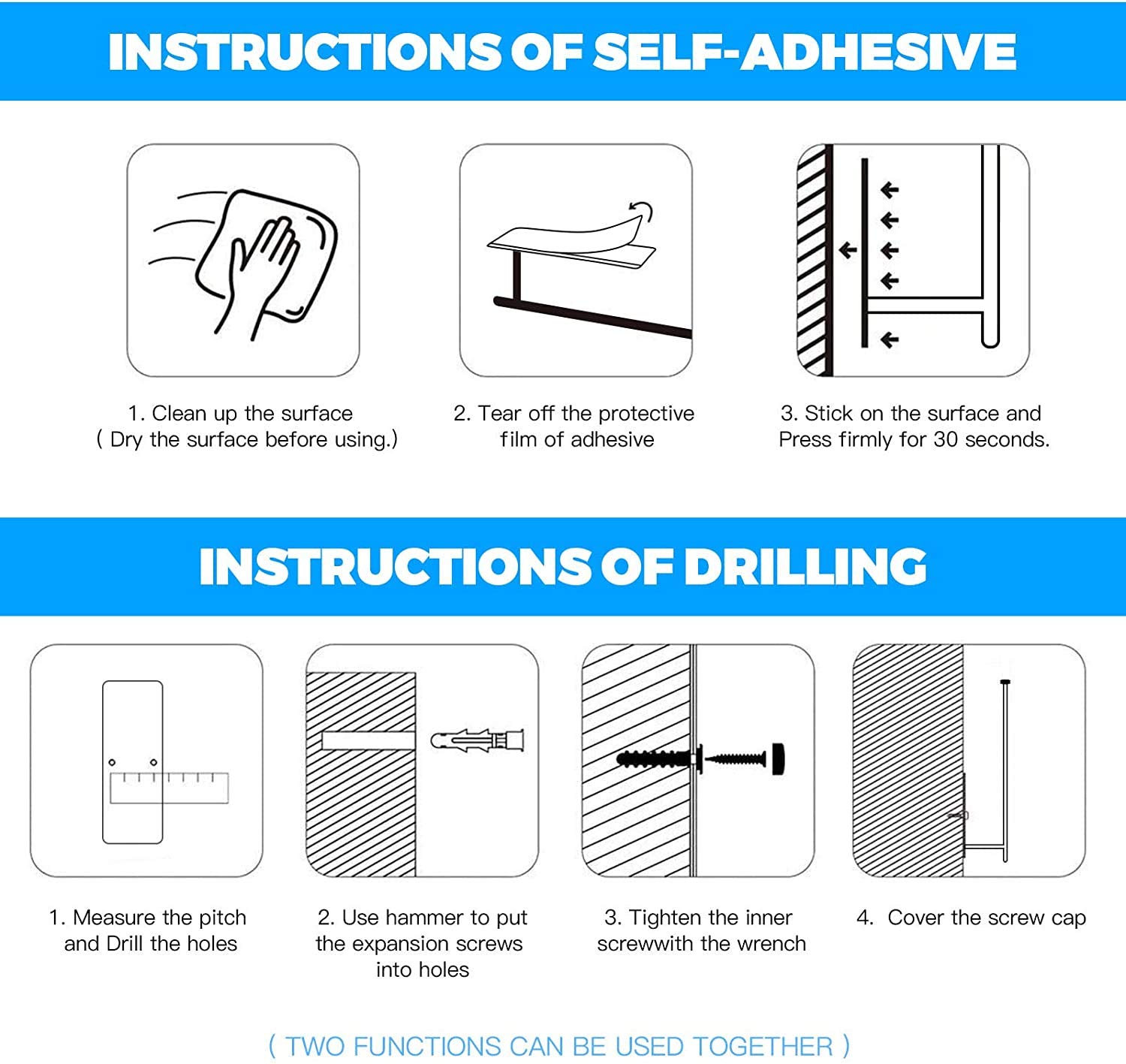 INSTRUCTIONS OF SELF-ADHESIVE

1. Clean up the surface
( Dry the surface before using.)

2. Tear off the protective film of adhesive

3. Stick on the surface and Press firmly for 30 seconds.

INSTRUCTIONS OF DRILLING

1. Measure the pitch and Drill the holes

2. Use hammer to put the expansion screws into holes

3. Tighten the inner screwwith the wrench

4. Cover the screw cap

( TWO FUNCTIONS CAN BE USED TOGETHER )