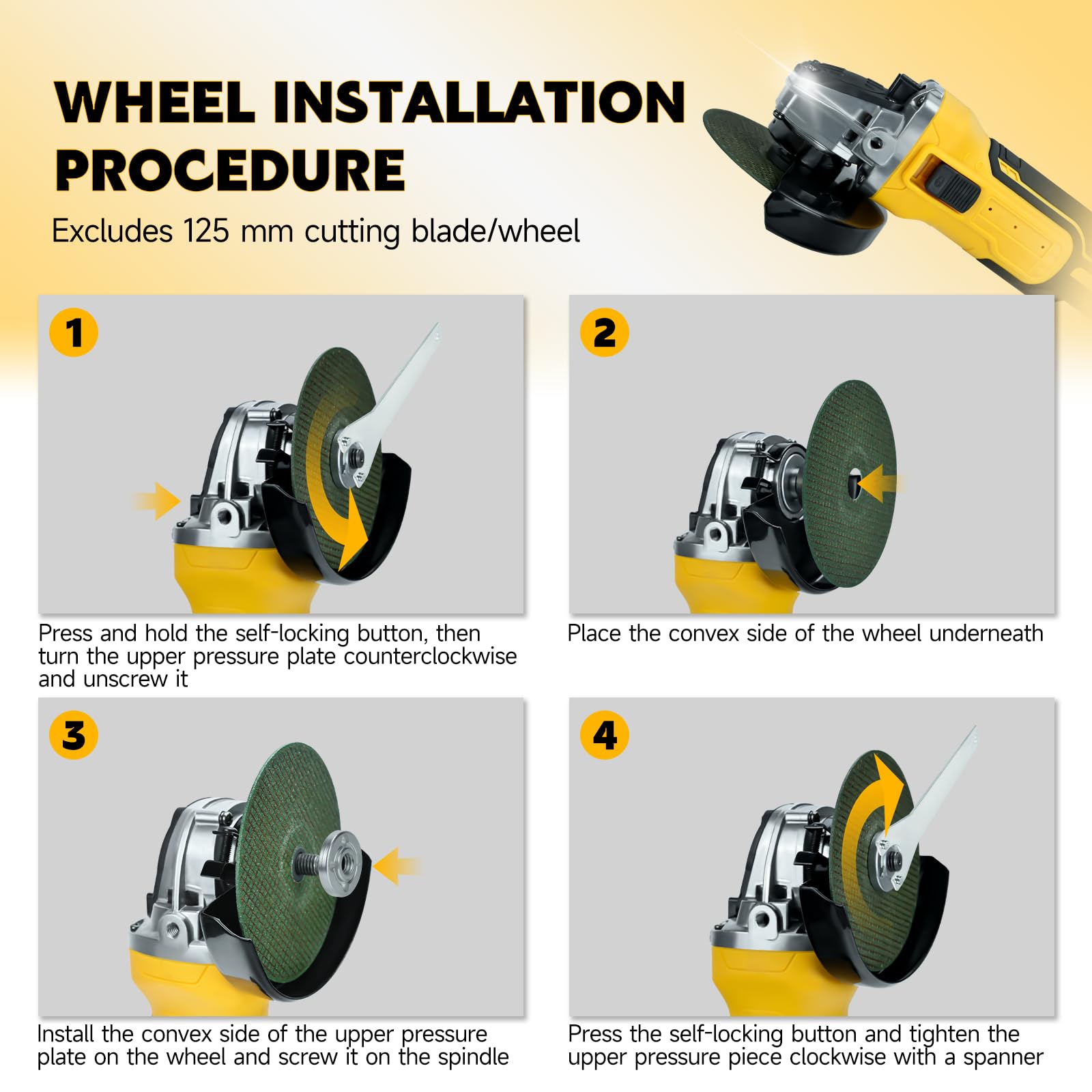 WHEEL INSTALLATION PROCEDURE

Excludes 125 mm cutting blade/wheel

1

Press and hold the self-locking button, then turn the upper pressure plate counterclockwise and unscrew it

2

Place the convex side of the wheel underneath

3

Install the convex side of the upper pressure plate on the wheel and screw it on the spindle

4

Press the self-locking button and tighten the upper pressure piece clockwise with a spanner