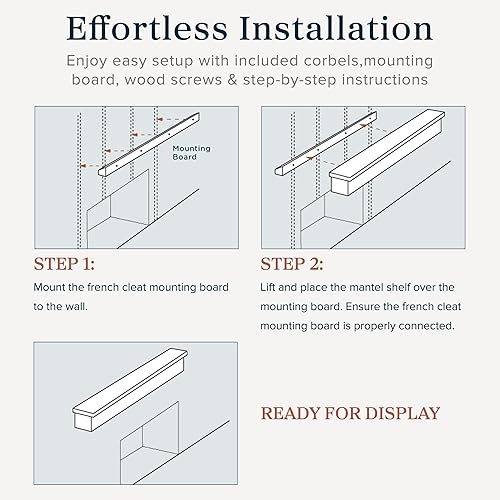 Effortless Installation

Enjoy easy setup with included corbels,mounting board, wood screws & step-by-step instructions

Mounting Board

STEP 1:

Mount the french cleat mounting board to the wall.

STEP 2:

Lift and place the mantel shelf over the mounting board. Ensure the french cleat mounting board is properly connected.

READY FOR DISPLAY