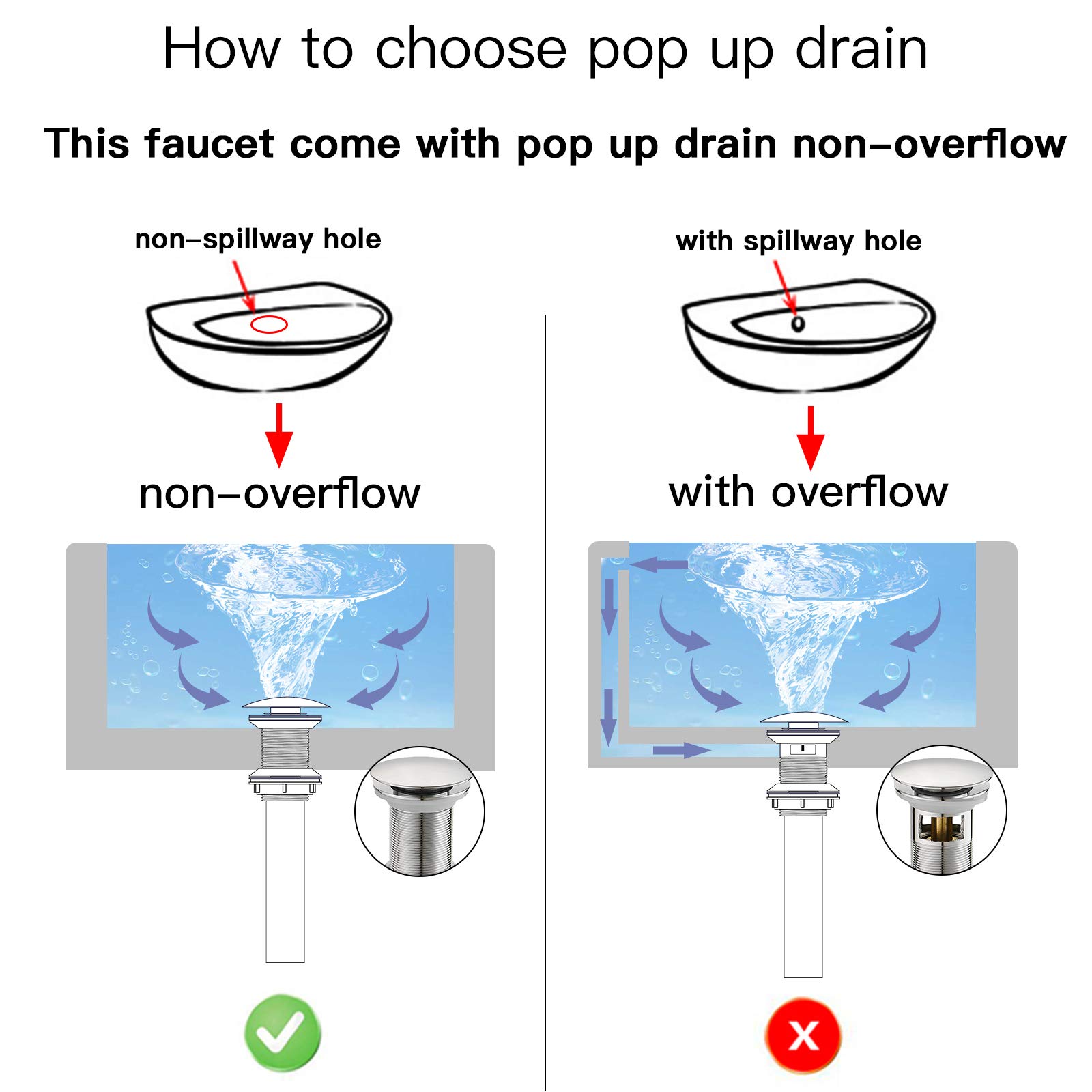 How to choose pop up drain

This faucet come with pop up drain non–overflow

non–spillway hole

non–overflow

with spillway hole

with overflow