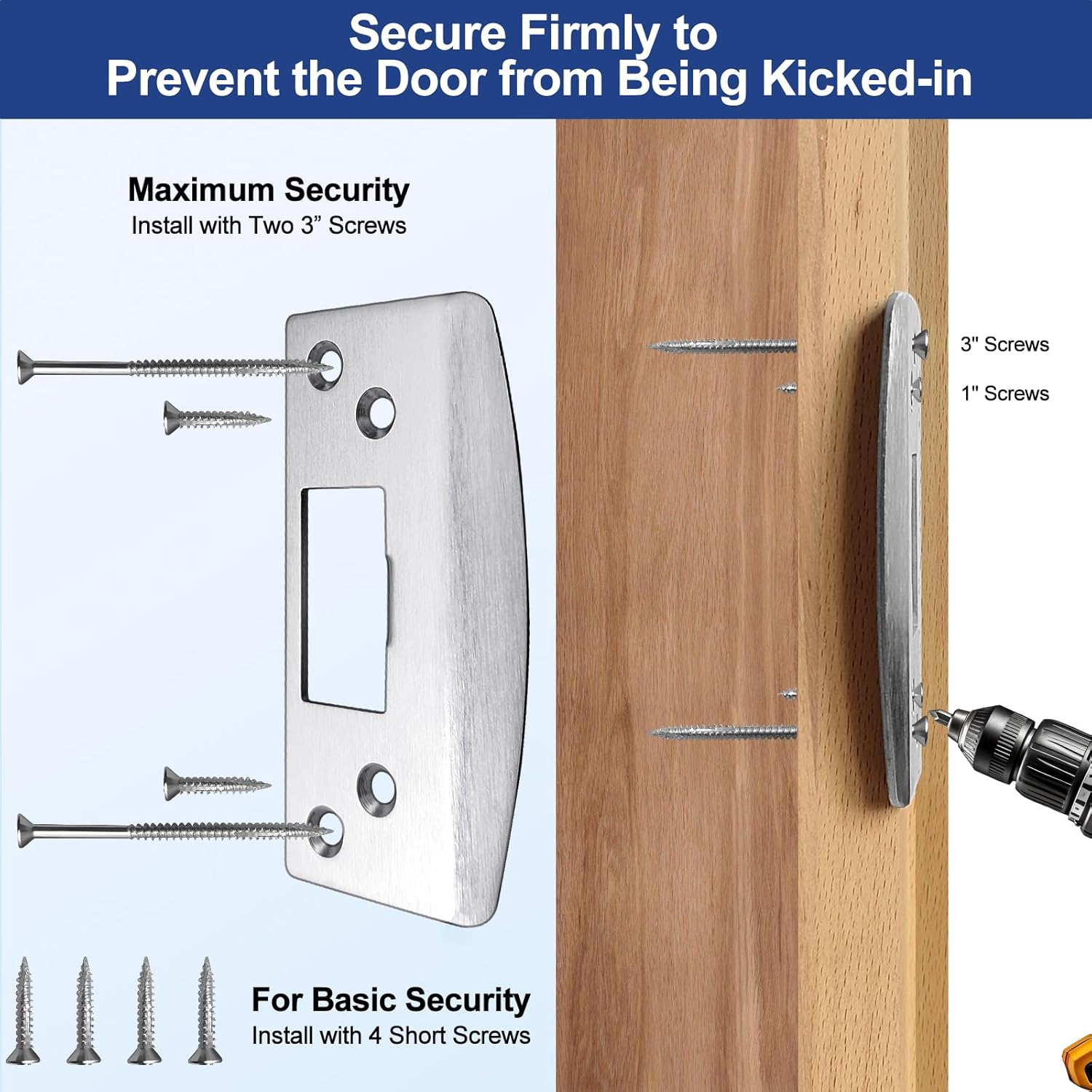 Secure Firmly to
Prevent the Door from Being Kicked-in

Maximum Security
Install with Two 3” Screws

3" Screws

1" Screws

For Basic Security
Install with 4 Short Screws