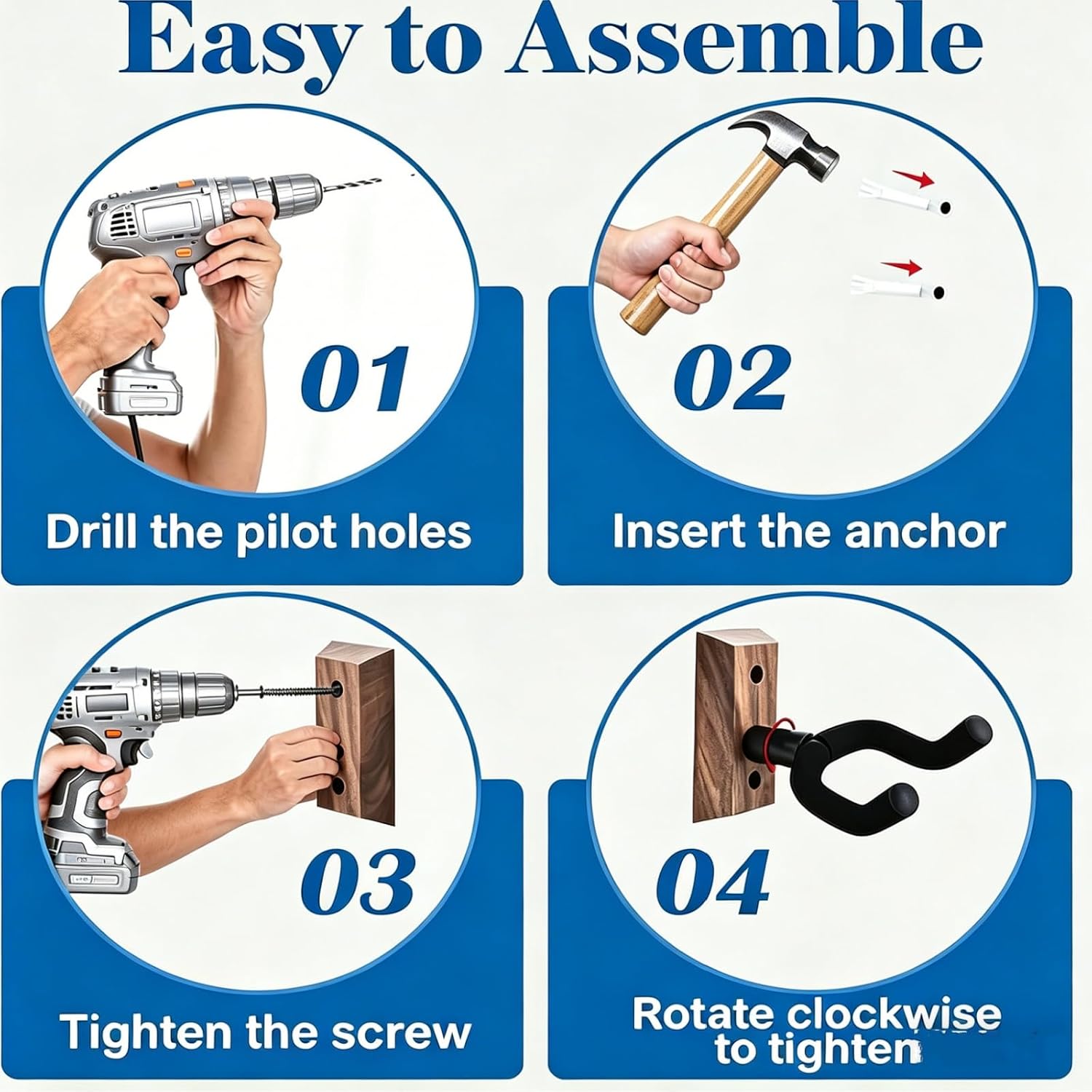 Easy to Assemble

01

Drill the pilot holes

02

Insert the anchor

03

Tighten the screw

04

Rotate clockwise to tighten