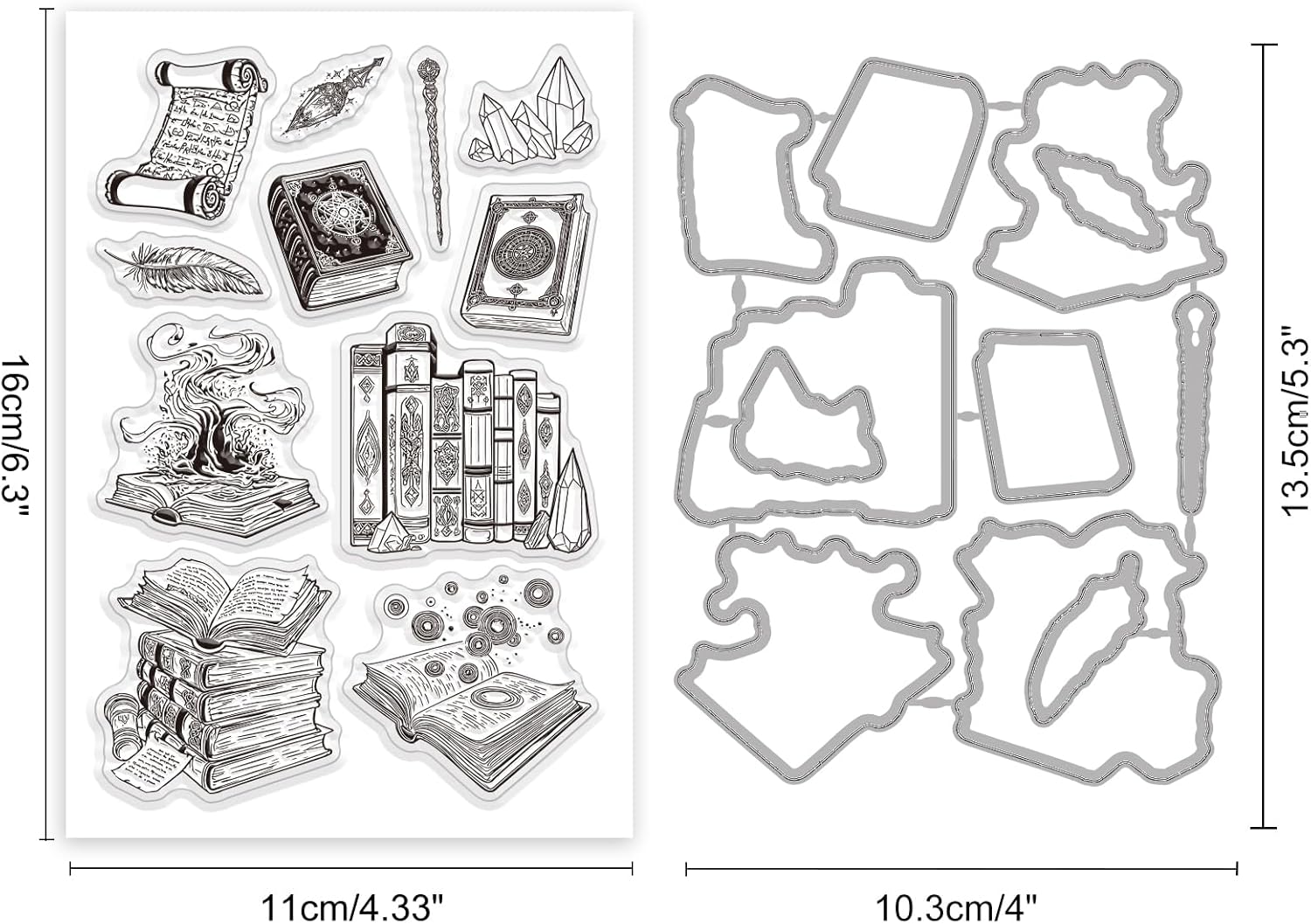 16cm/6.3"

11cm/4.33"

13.5cm/5.3"

10.3cm/4"