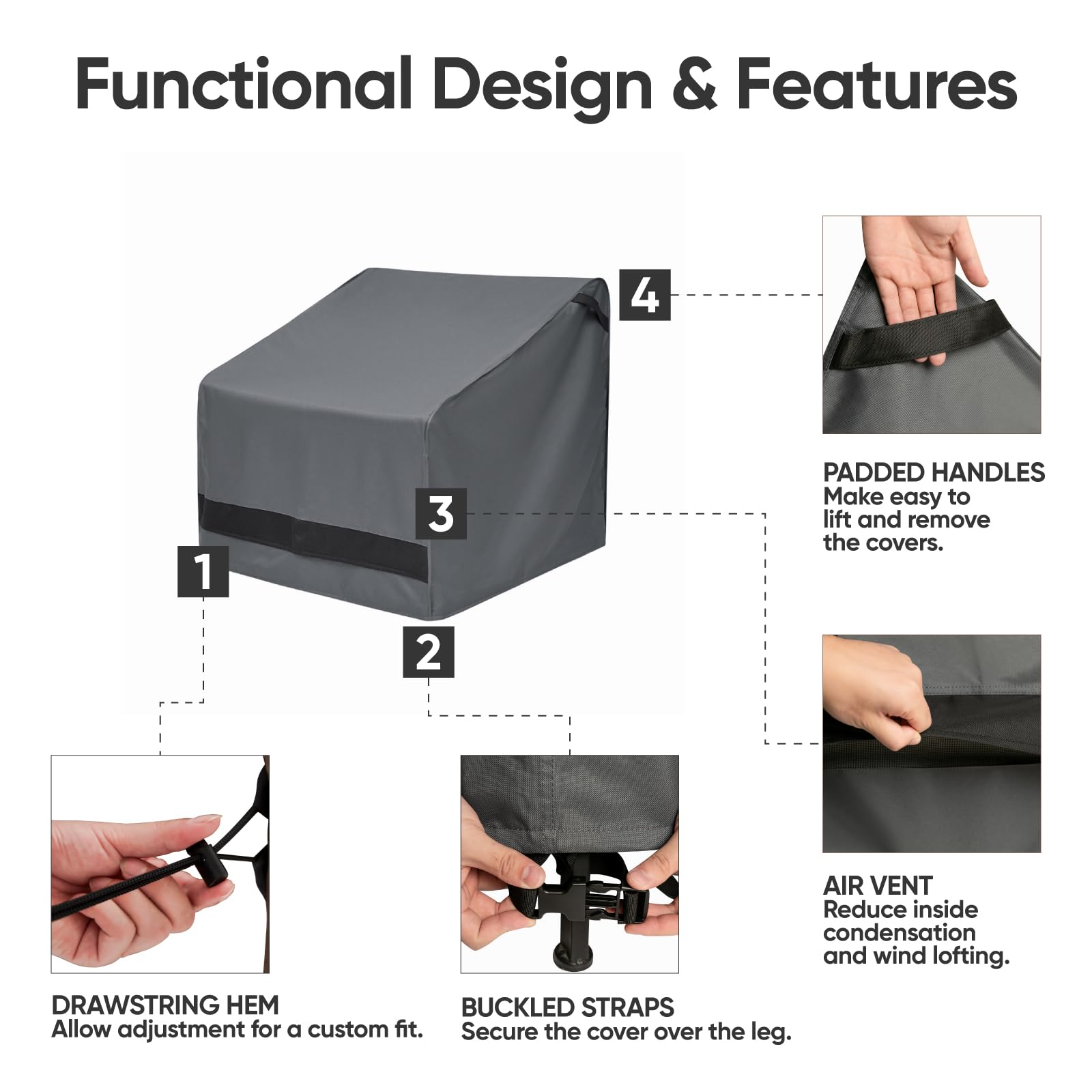 Functional Design & Features

4

3

1

2

PADDED HANDLES
Make easy to lift and remove the covers.

AIR VENT
Reduce inside condensation and wind lofting.

DRAWSTRING HEM
Allow adjustment for a custom fit.

BUCKLED STRAPS
Secure the cover over the leg.