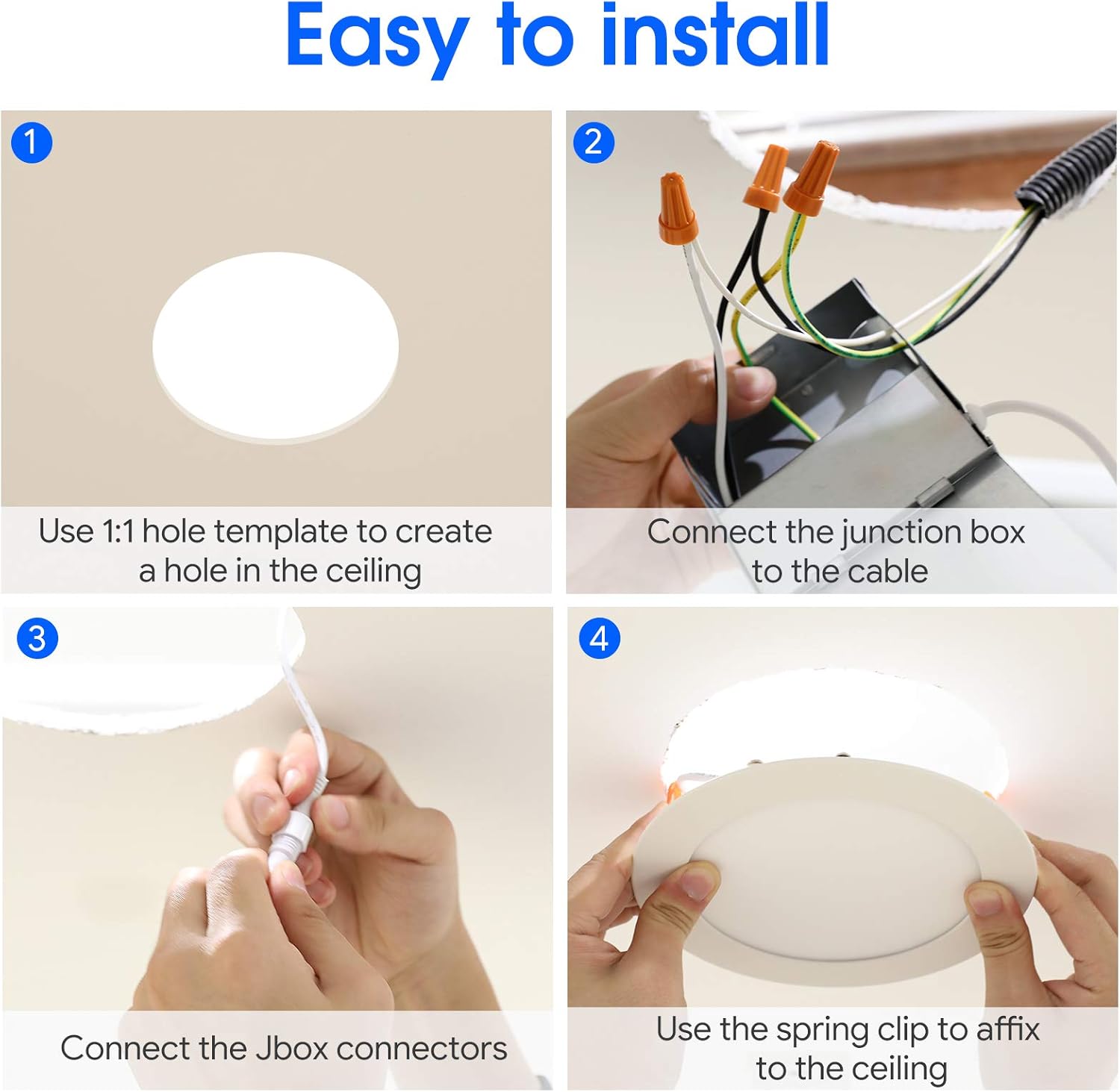 Easy to install

1

Use 1:1 hole template to create a hole in the ceiling

2

Connect the junction box to the cable

3

Connect the Jbox connectors

4

Use the spring clip to affix to the ceiling