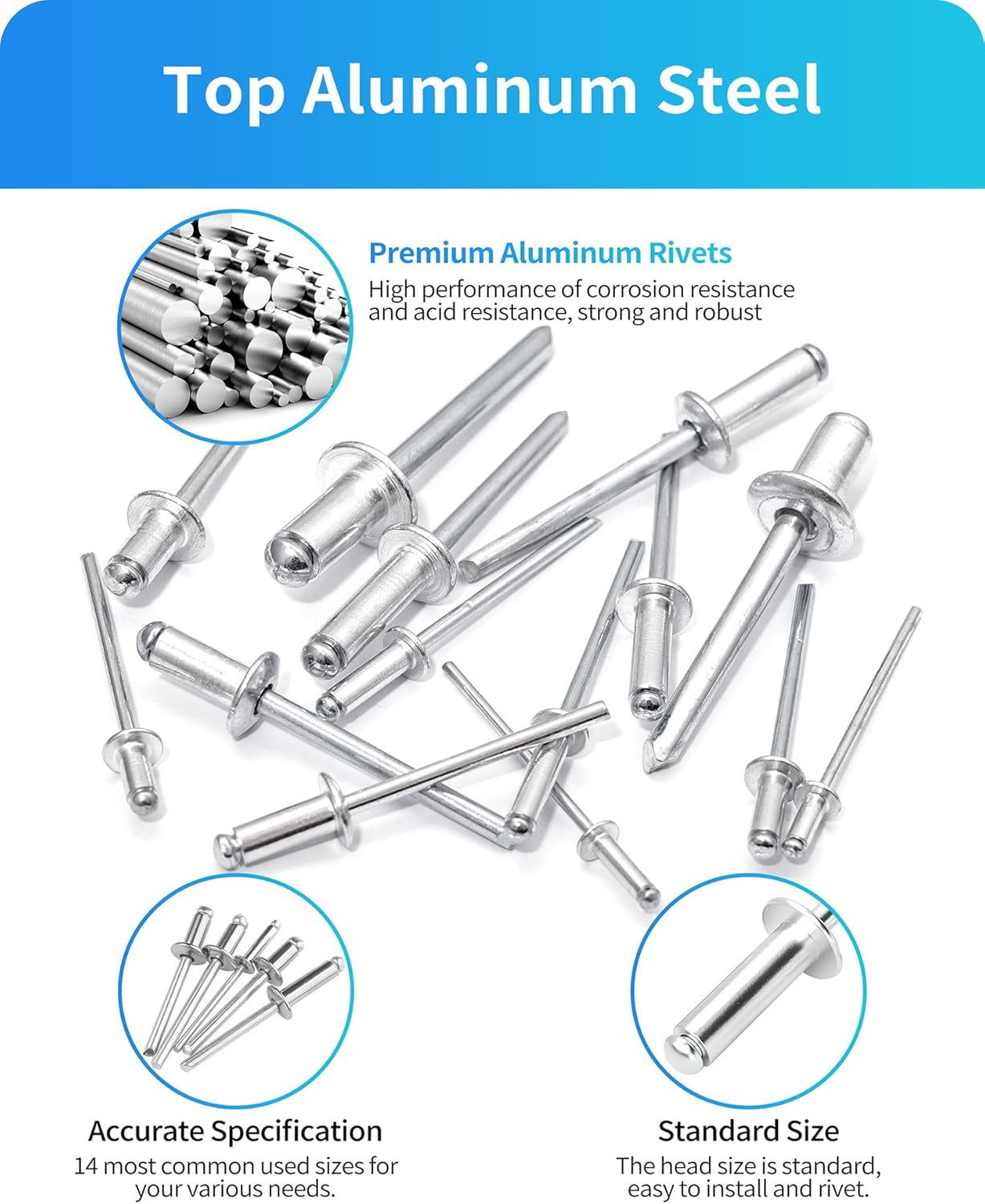 Top Aluminum Steel

Premium Aluminum Rivets
High performance of corrosion resistance and acid resistance, strong and robust

Accurate Specification
14 most common used sizes for your various needs.

Standard Size
The head size is standard, easy to install and rivet.